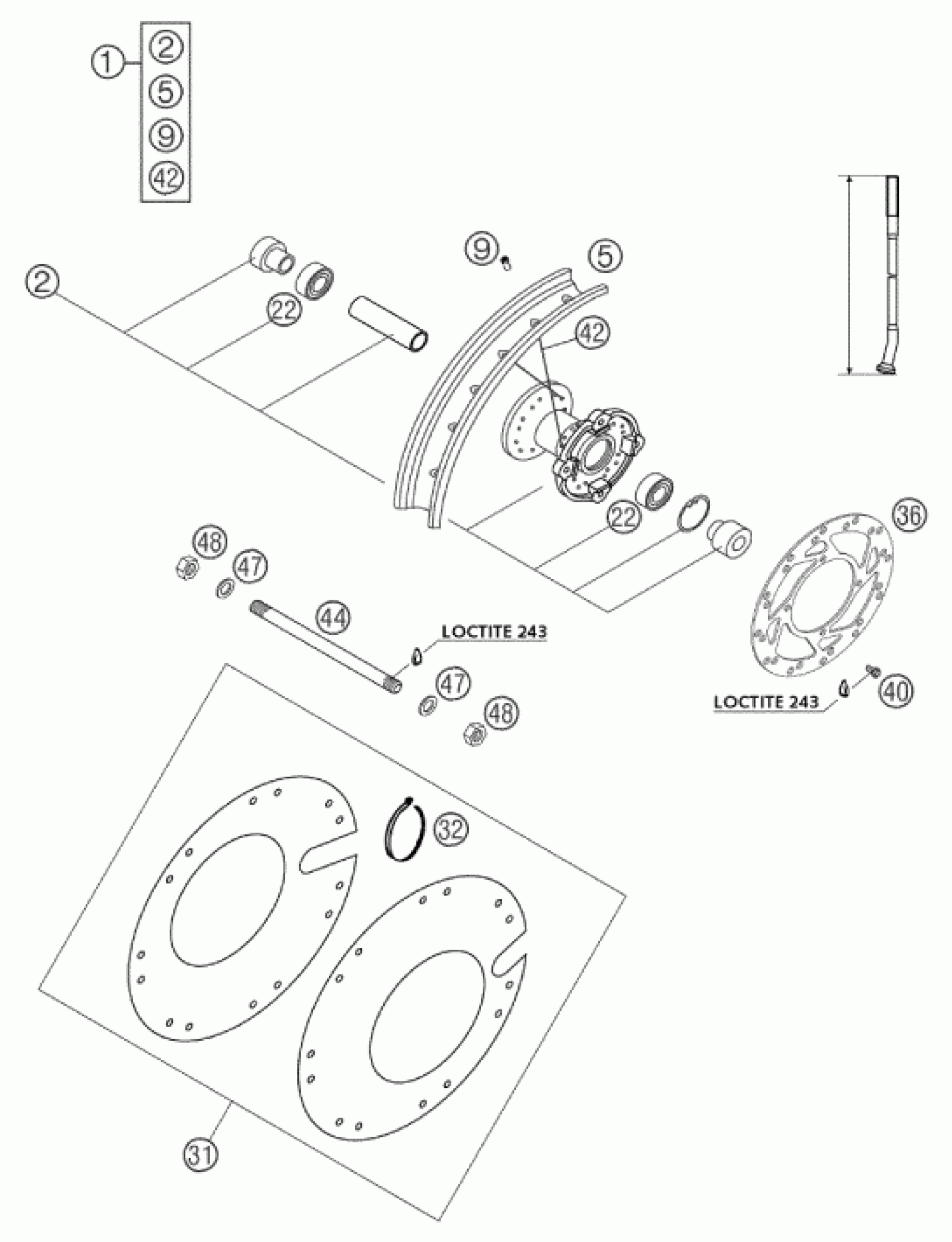 1
2
5
9
42
2
22
9
5
42
22
36
48
47
44
LOCTITE 243
47
48
LOCTITE 243
40
32
31