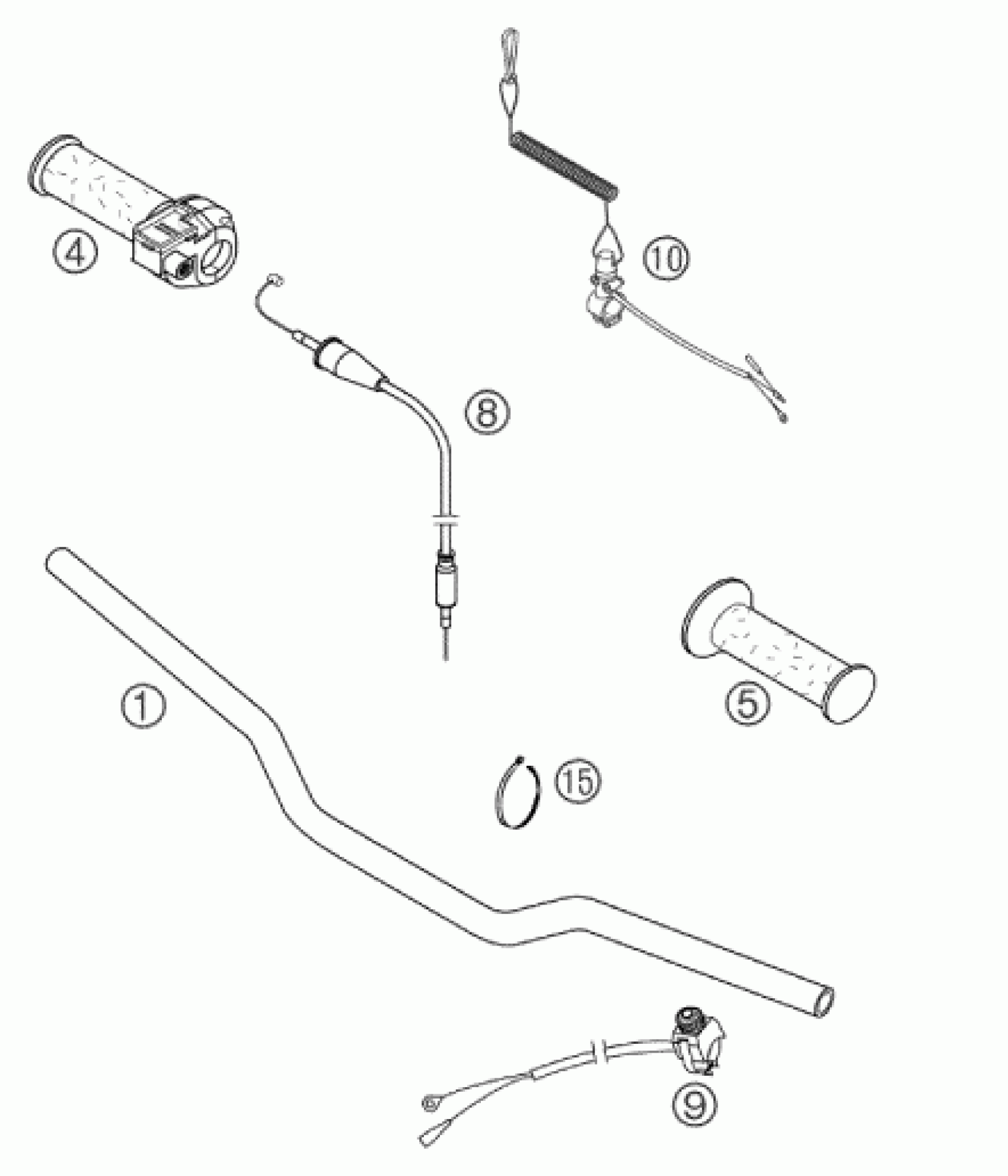 4
10
8
1
5
15
9