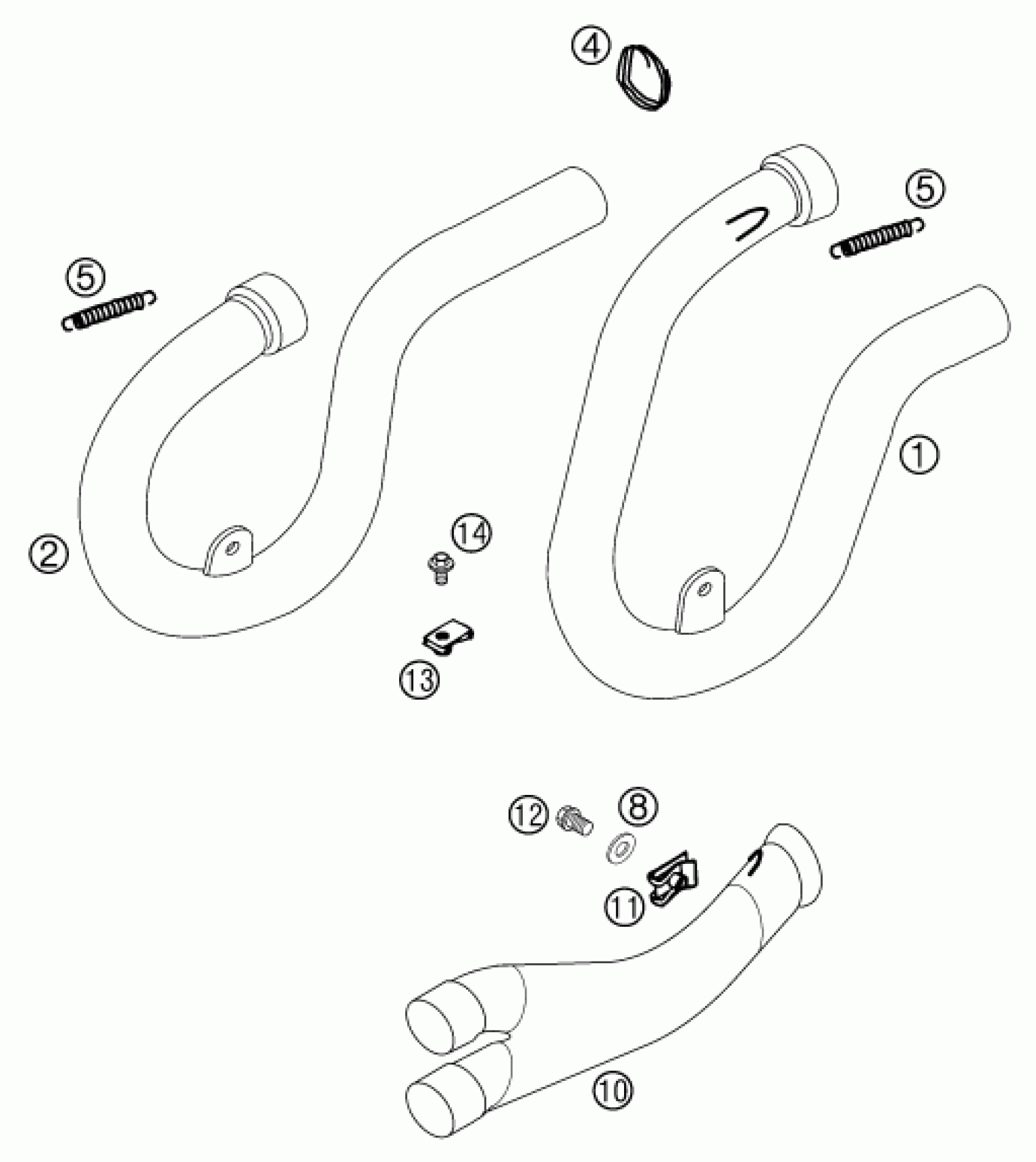 4
5
5
1
2
14
13
12
8
11
10