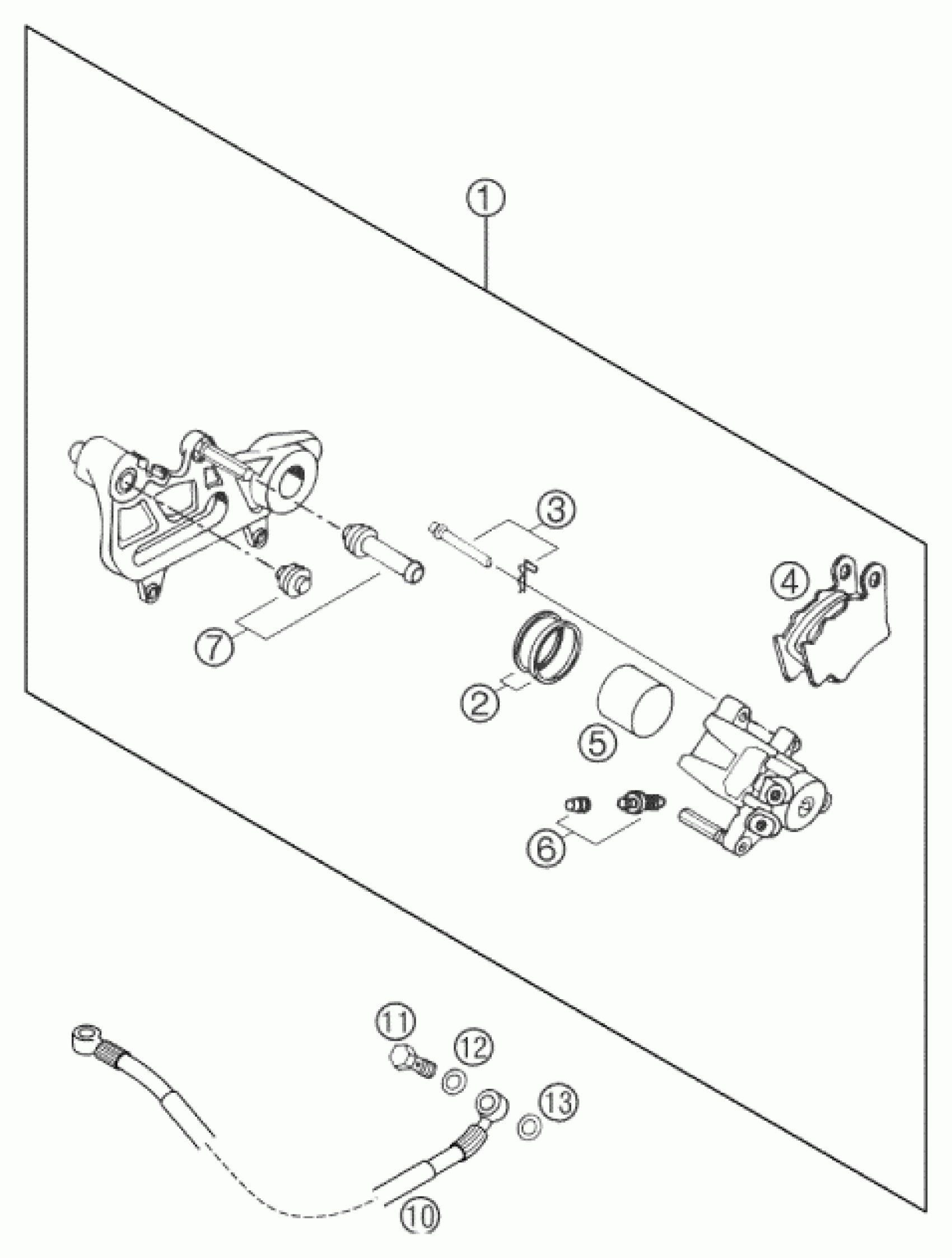 1
3
4
7
2
5
6
11
12
13
10