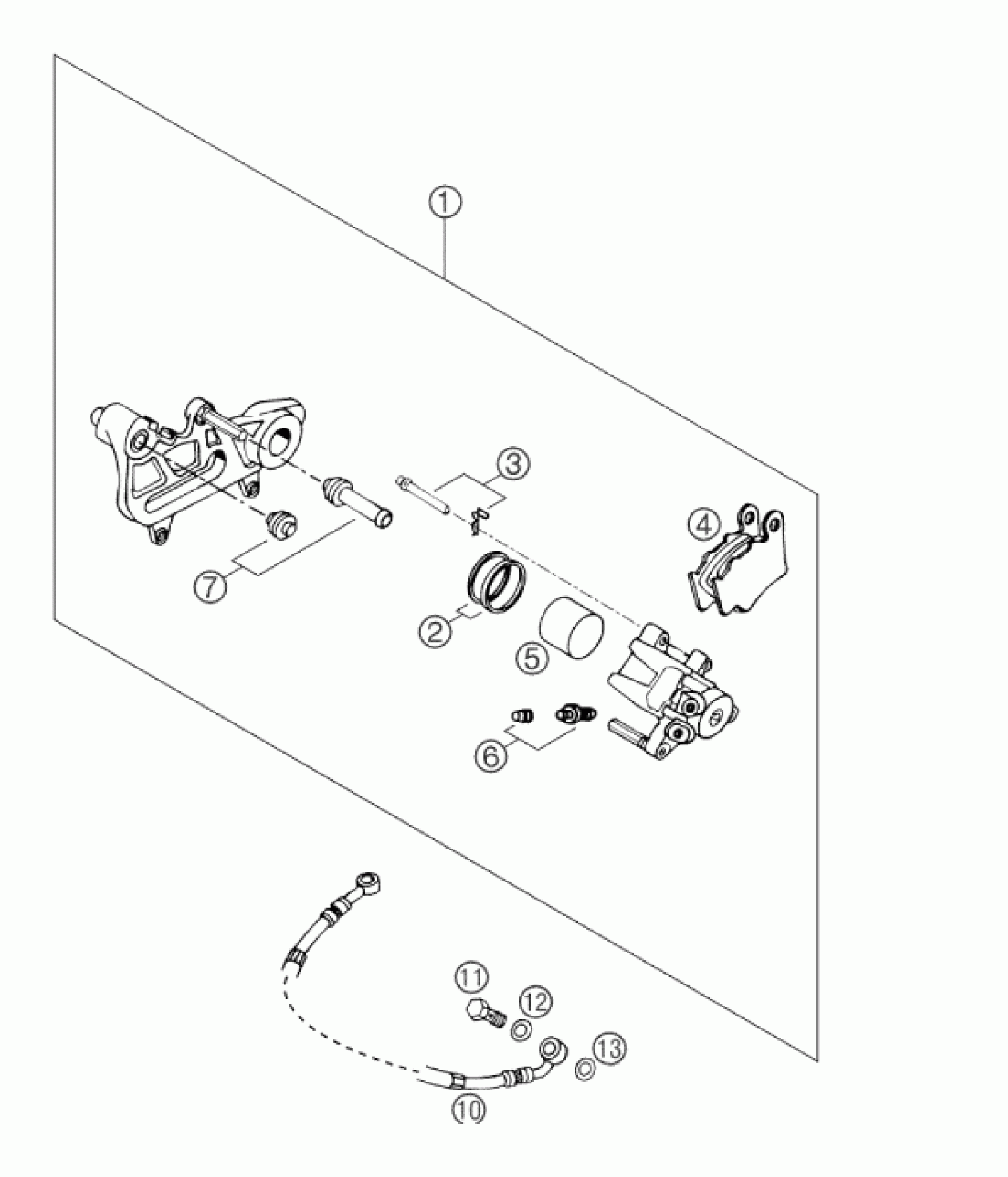 1
3
4
7
2
5
6
11
12
13
10