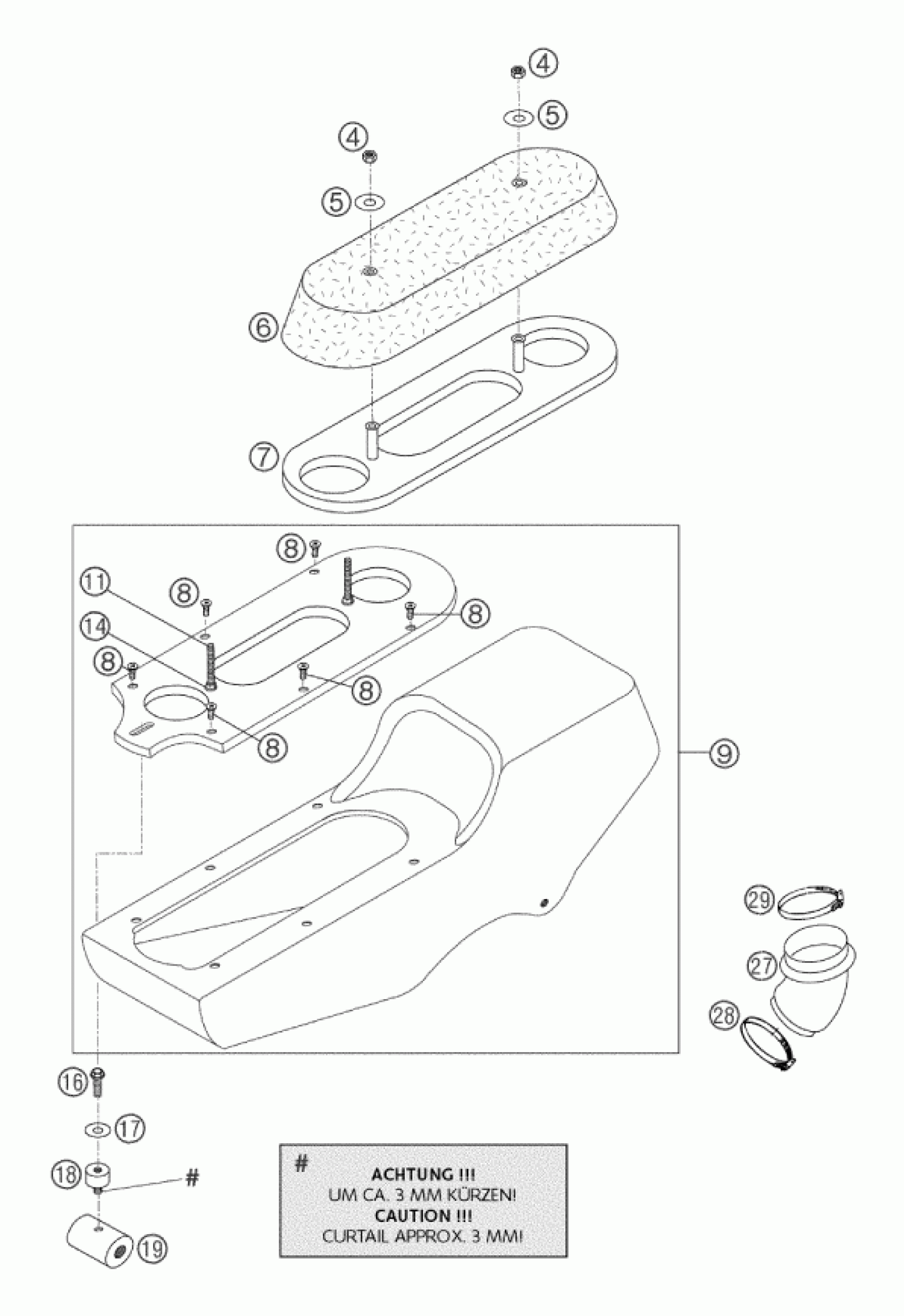 4
5
4
5
6
7
8
11
8
8
14
8
8
8
9
29
27
28
16
17
18
#
19
#
ACHTUNG !!!
UM CA. 3 MM KÜRZEN!
CAUTION !!!
CURTAIL APPROX. 3 MM!