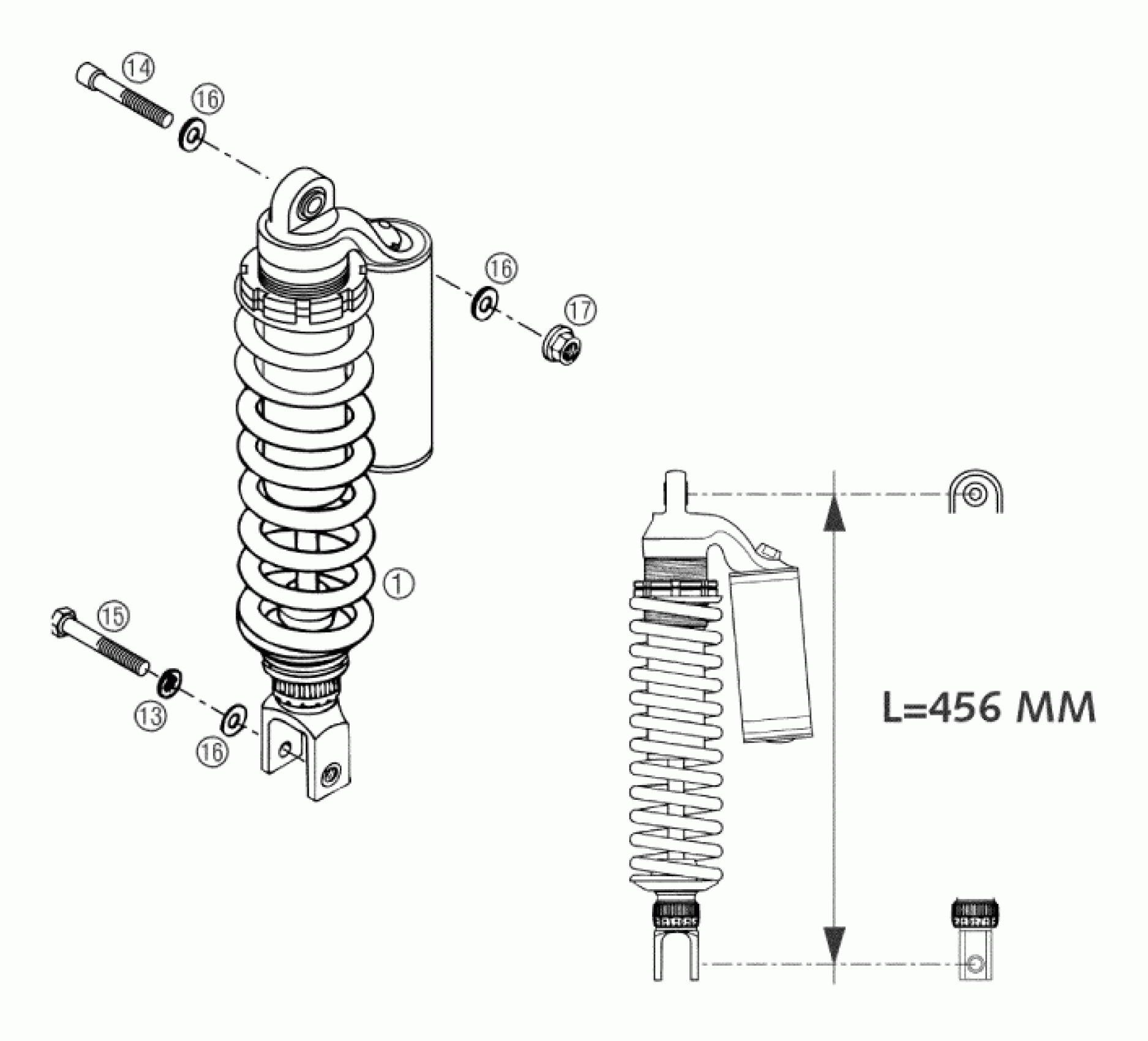 14
16
16
17
1
15
13
16
L=456 MM