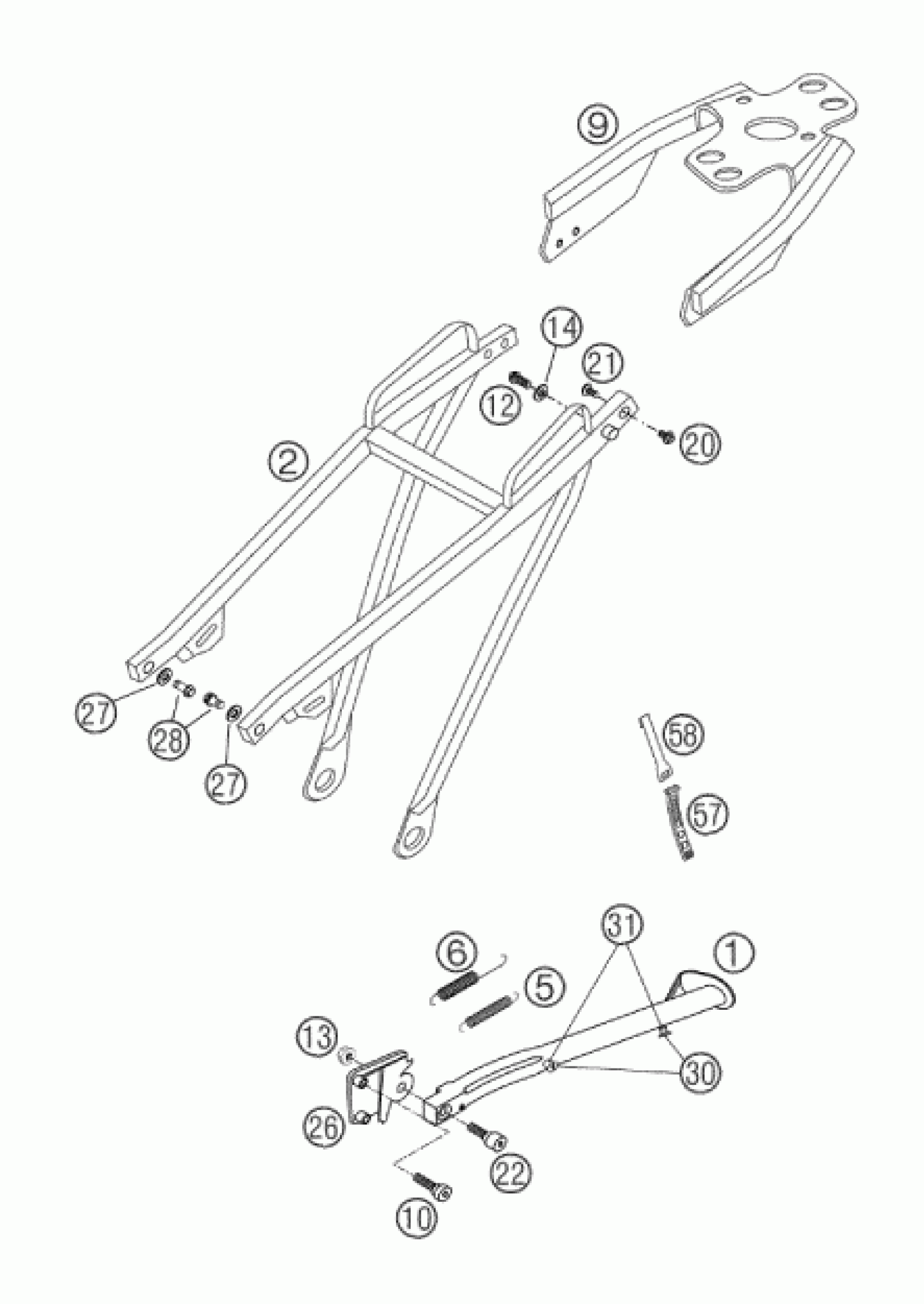 9

14
21
12
20
2

27
28
27

58
57

31
1
6
5
13
30
26
22
10