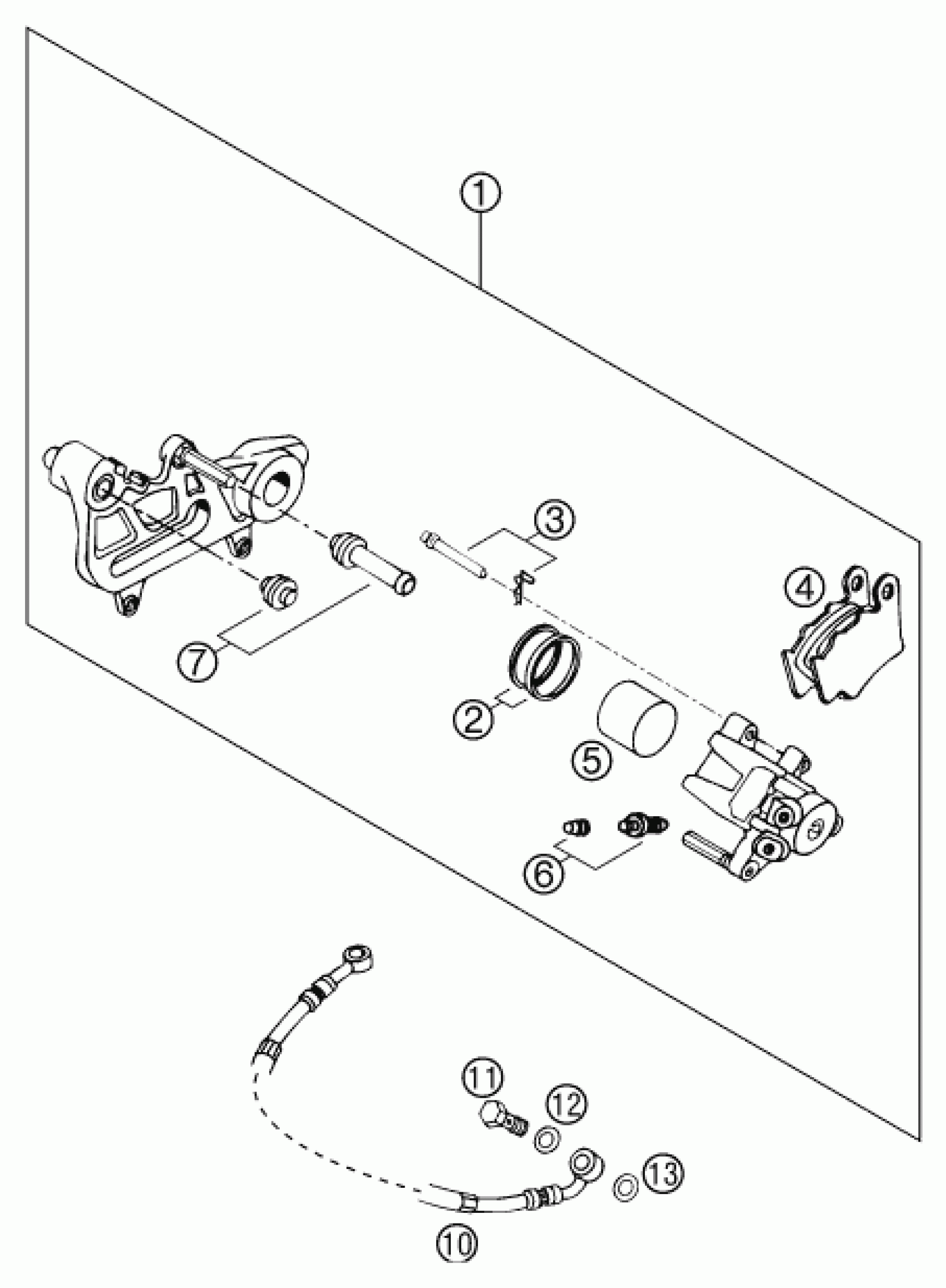 1
3
4
7
2
5
6
11
12
13
10