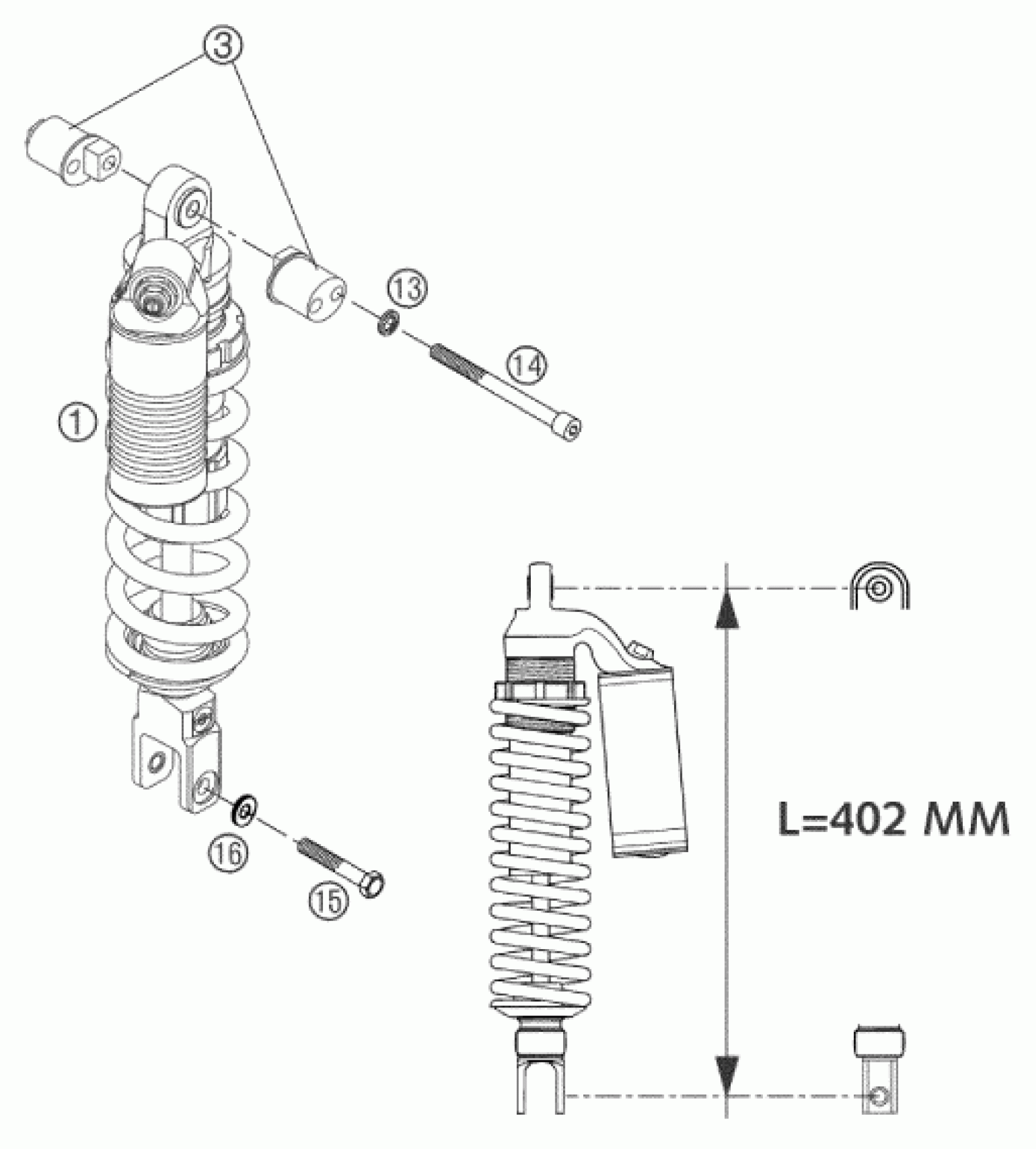 3
13
14
1
16
15
L=402 MM