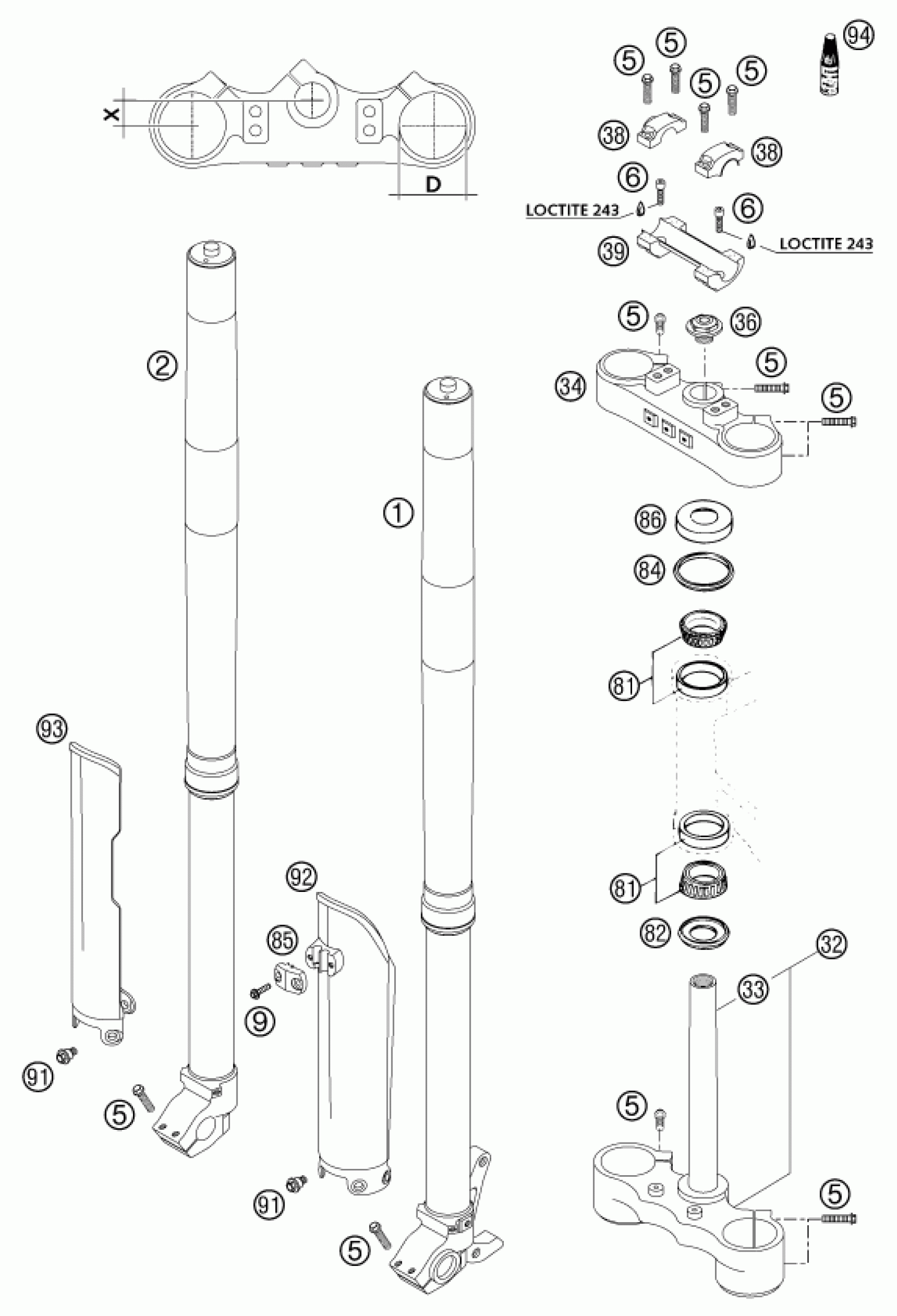 X
D
5
5
5
5
94
38
38
6
LOCTITE 243
6
LOCTITE 243
39
5
36
5
34
5
2
1
86
84
81
93
81
92
82
85
32
33
9
91
5
5
91
5
5