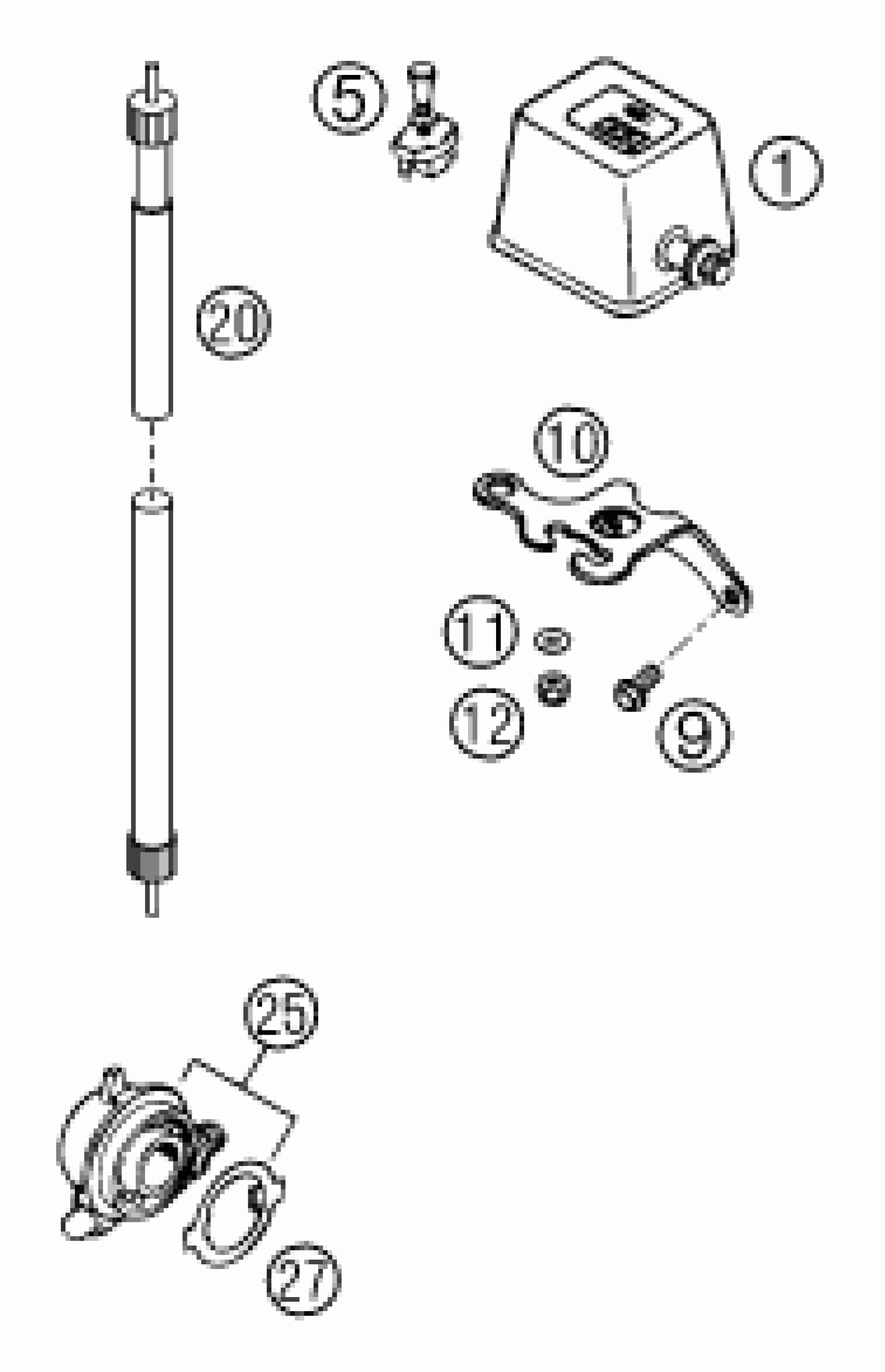 5
1
20
10
11
12
9
25
27