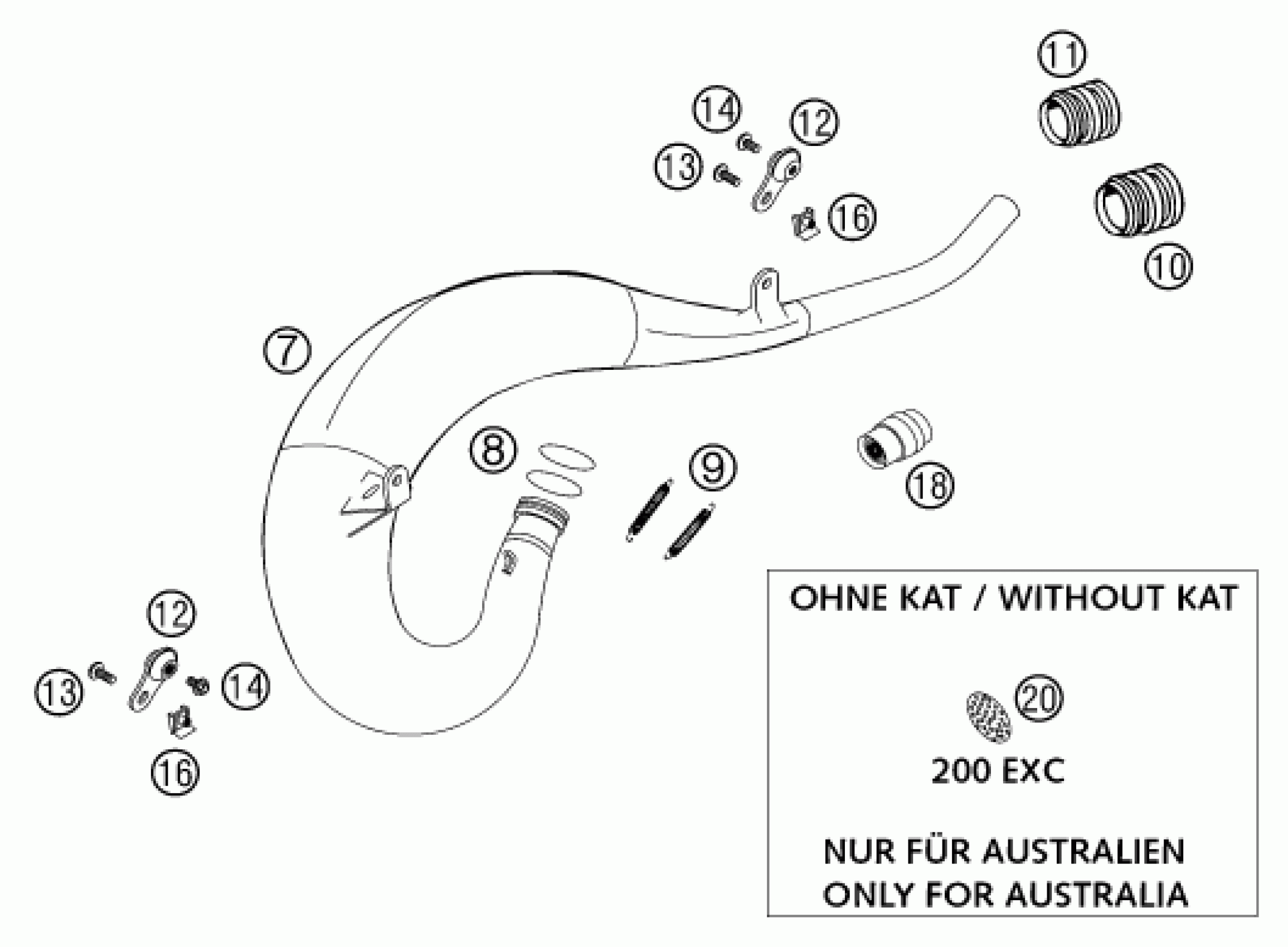 11
14
12
13
16
10
7
8
9
18
12
13
14
16

OHNE KAT / WITHOUT KAT

20

200 EXC

NUR FÜR AUSTRALIEN
ONLY FOR AUSTRALIA