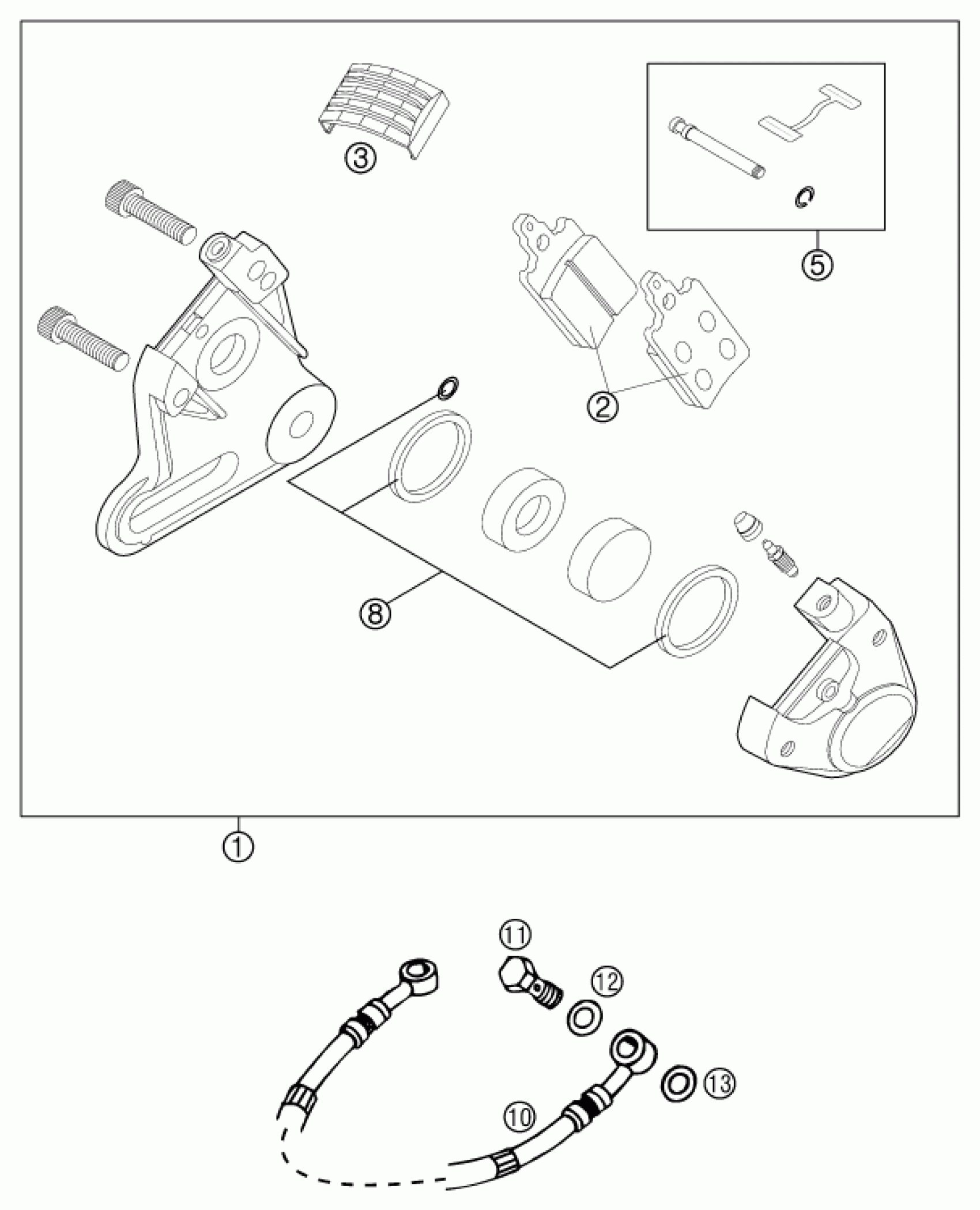 ③
⑤
②
⑧
①
⑪
⑫
⑬
⑩