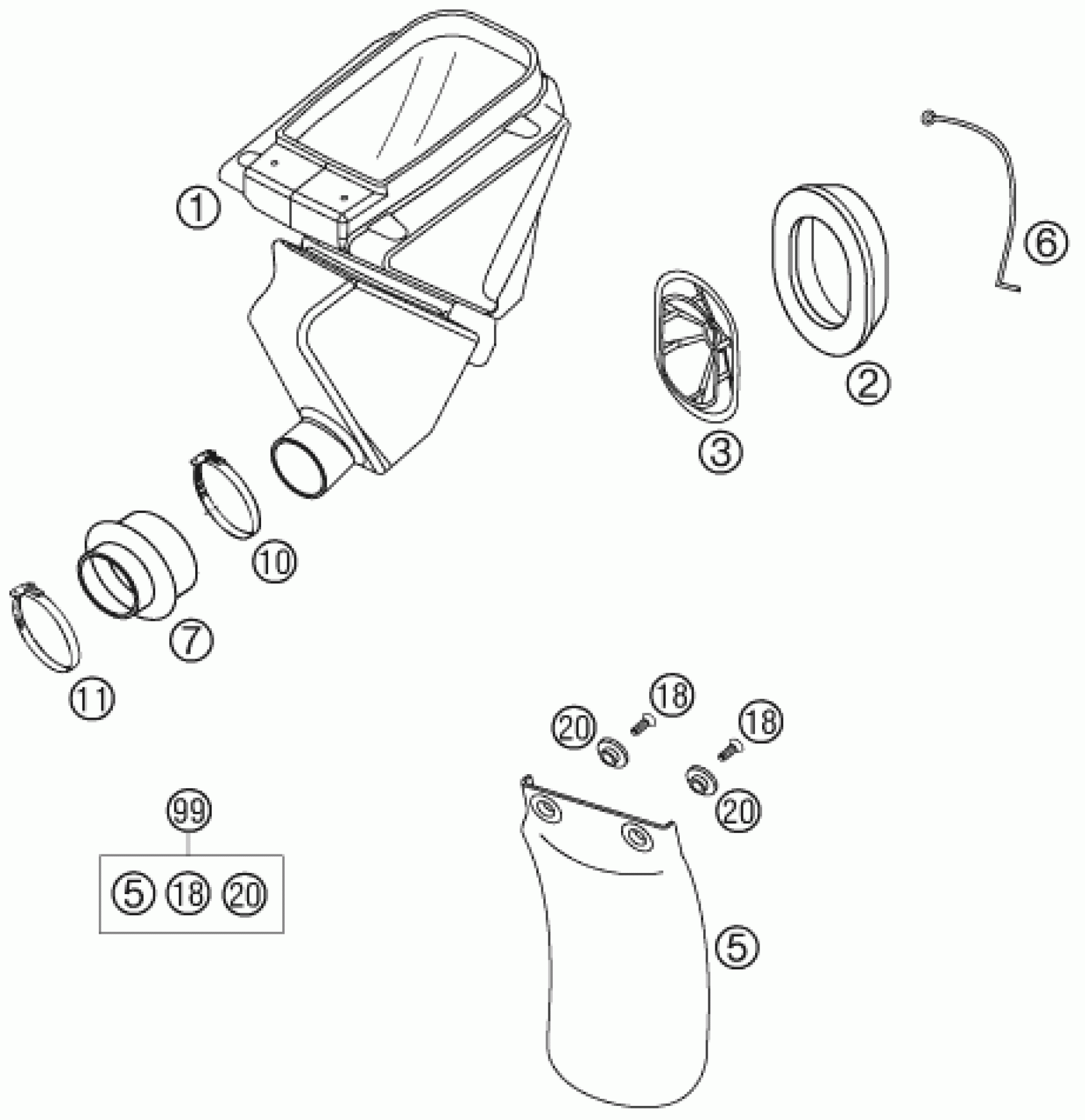 1
6
2
3
10
7
11
18
20
18
20
99
5 18 20
5