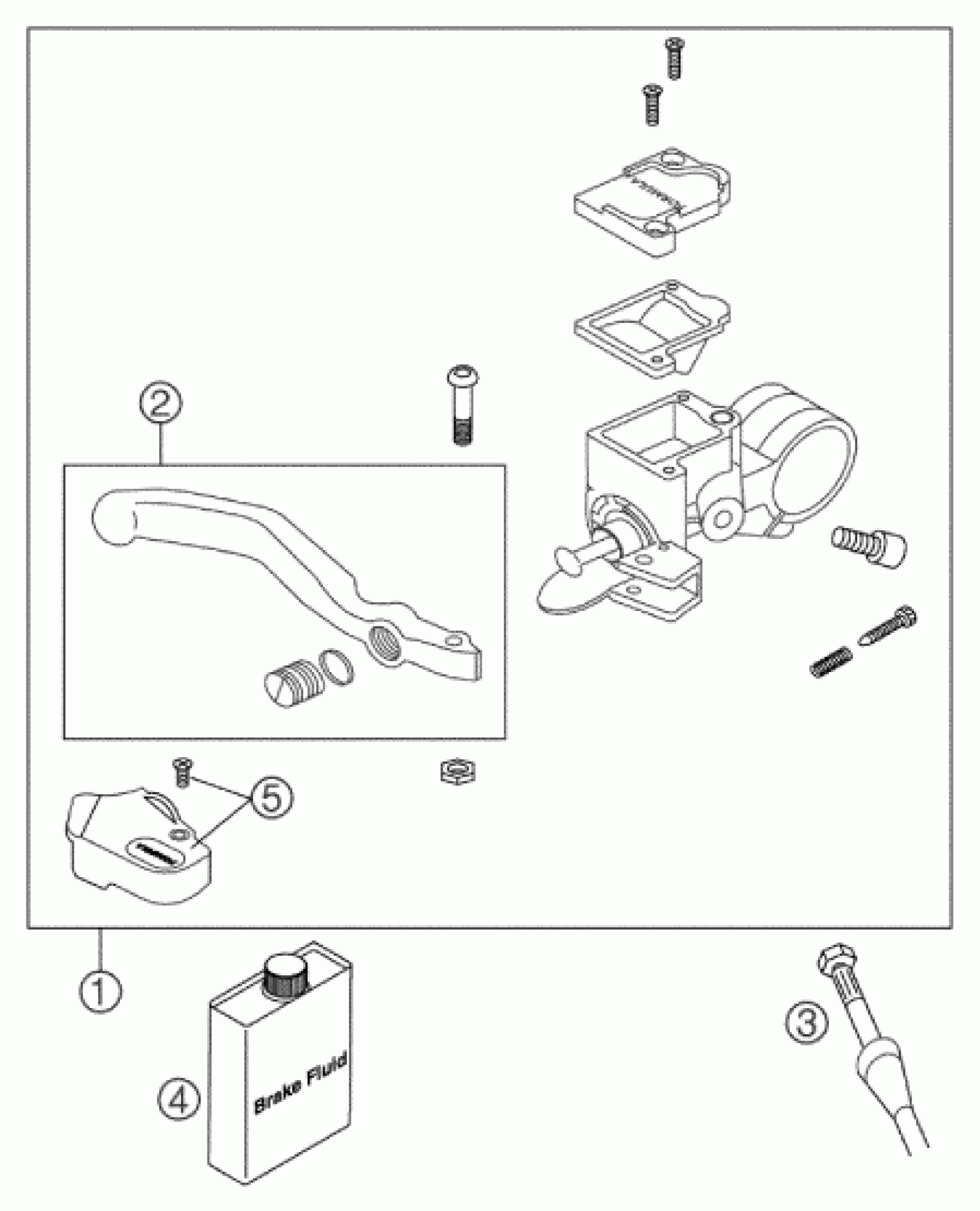 2
5
1
Brake Fluid
4
3