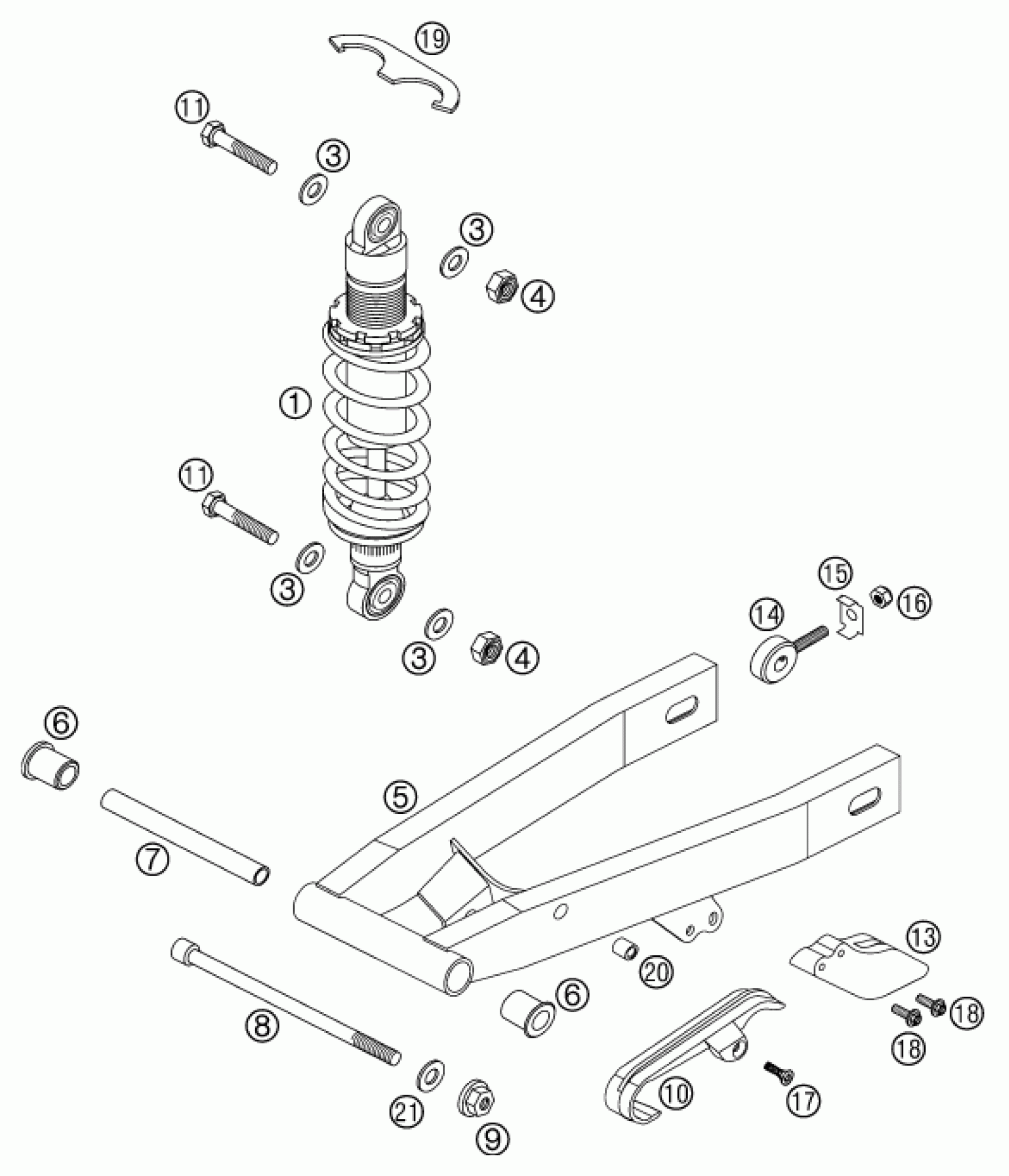 19
11
3
3
4
1
11
3
15
16
14
3
4
6
5
7
13
20
6
18
18
8
10
17
21
9