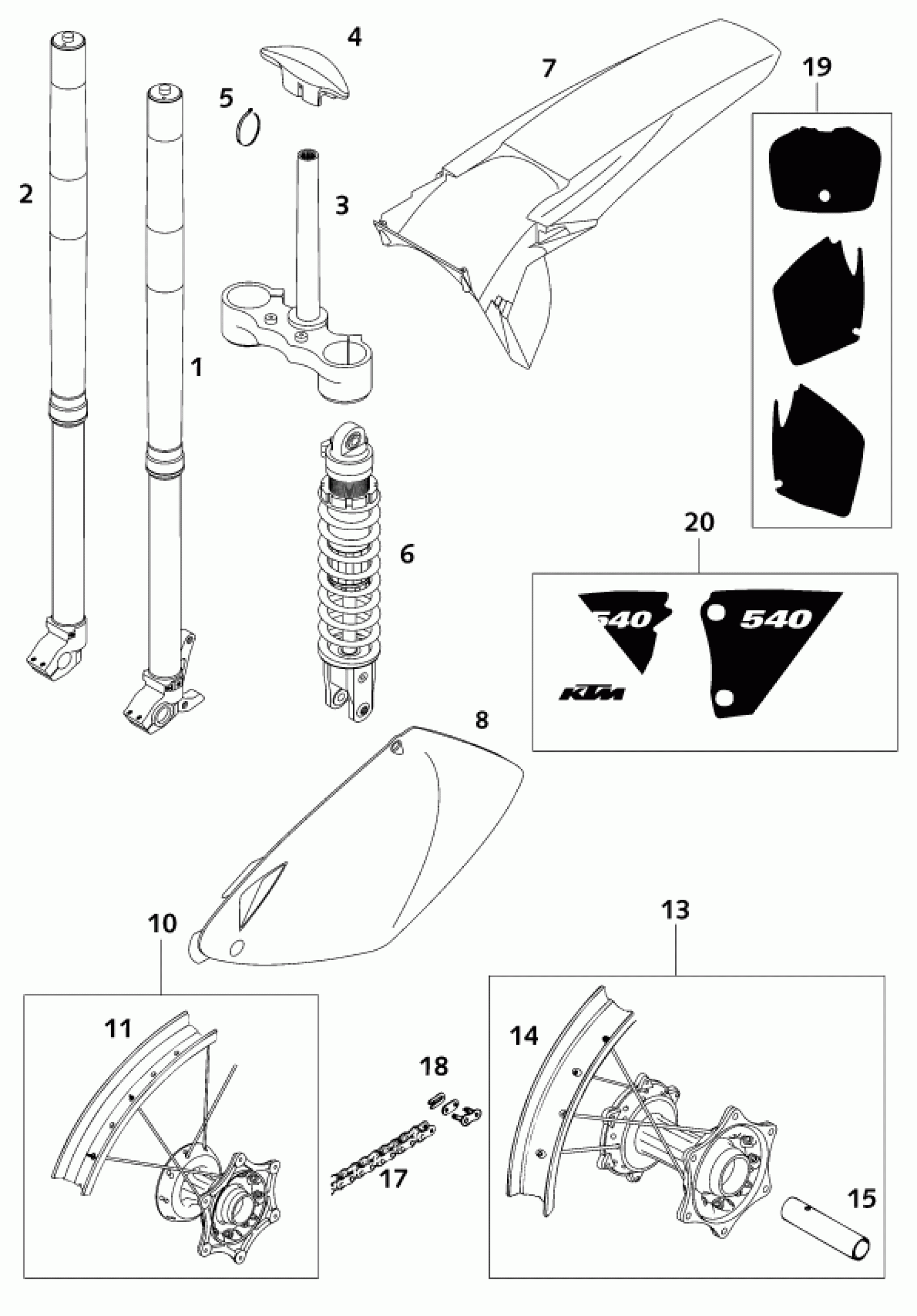 4
7
19
5
2
3
1
6
20
540
540
KTM
8
10
13
11
14
18
17
15