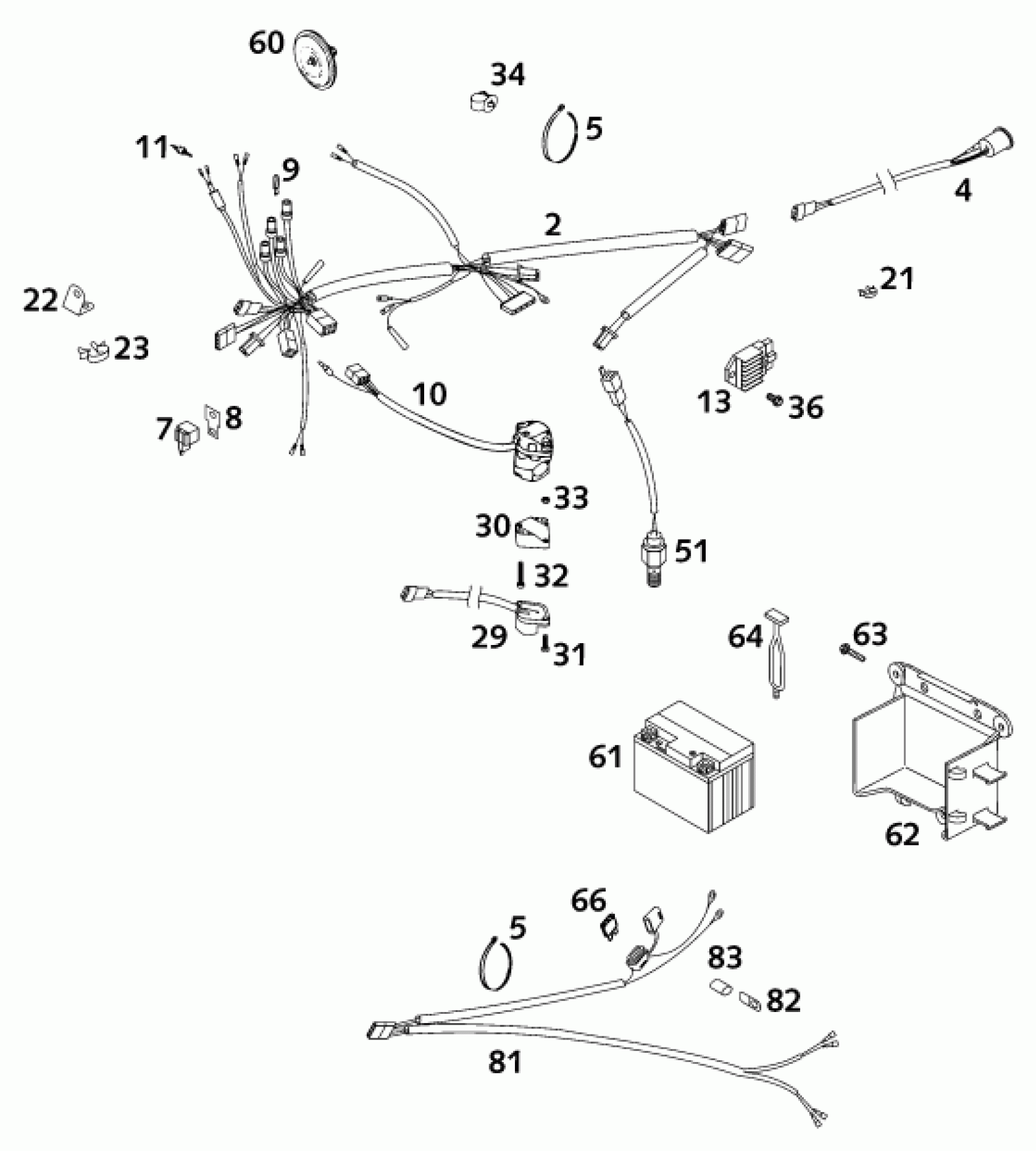 60
34
5
11
9
4
2
22
21
23
10
13
36
7
8
33
30
51
32
29
31
64
63
61
62
66
5
83
82
81