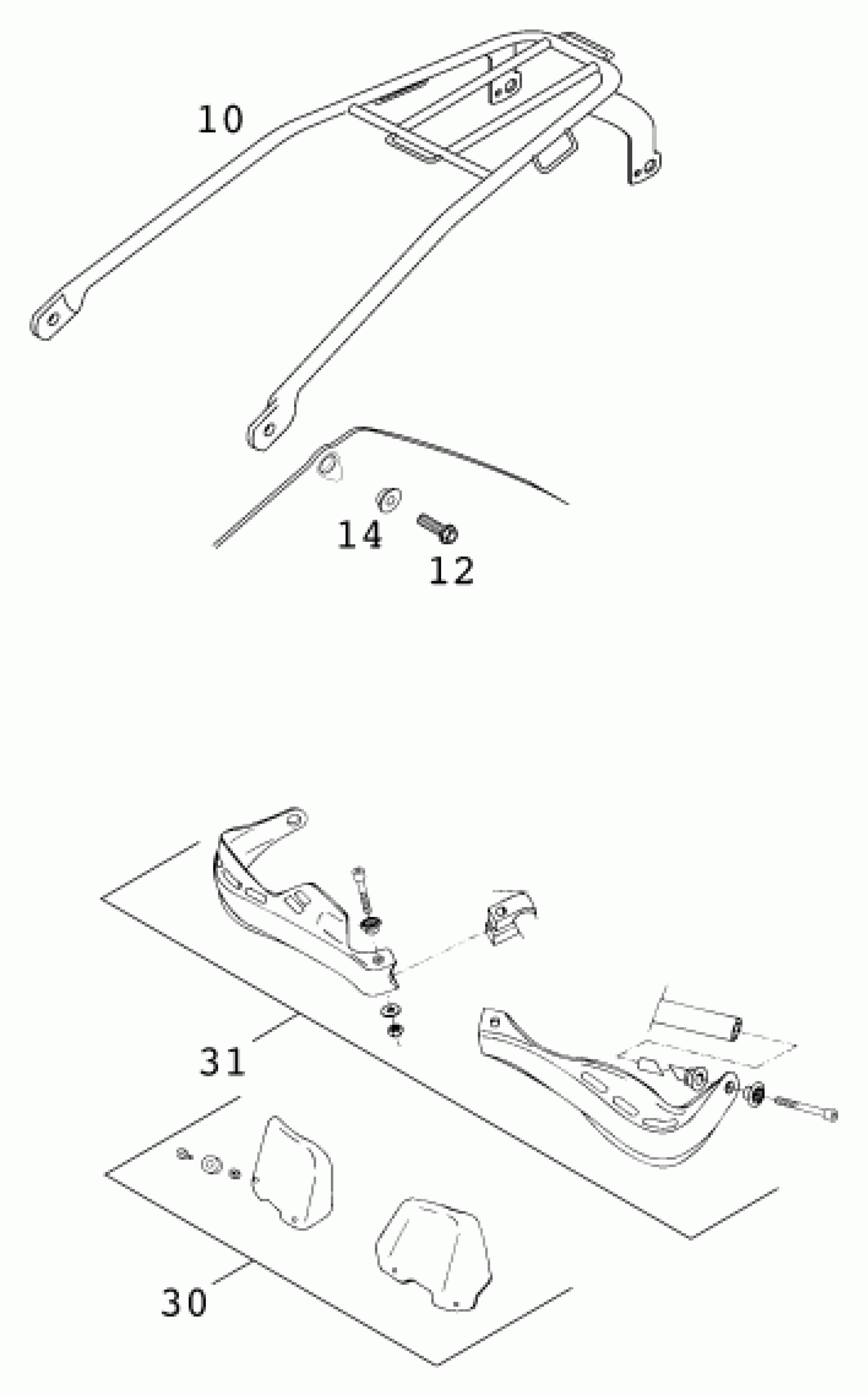 10

14

12

31

30