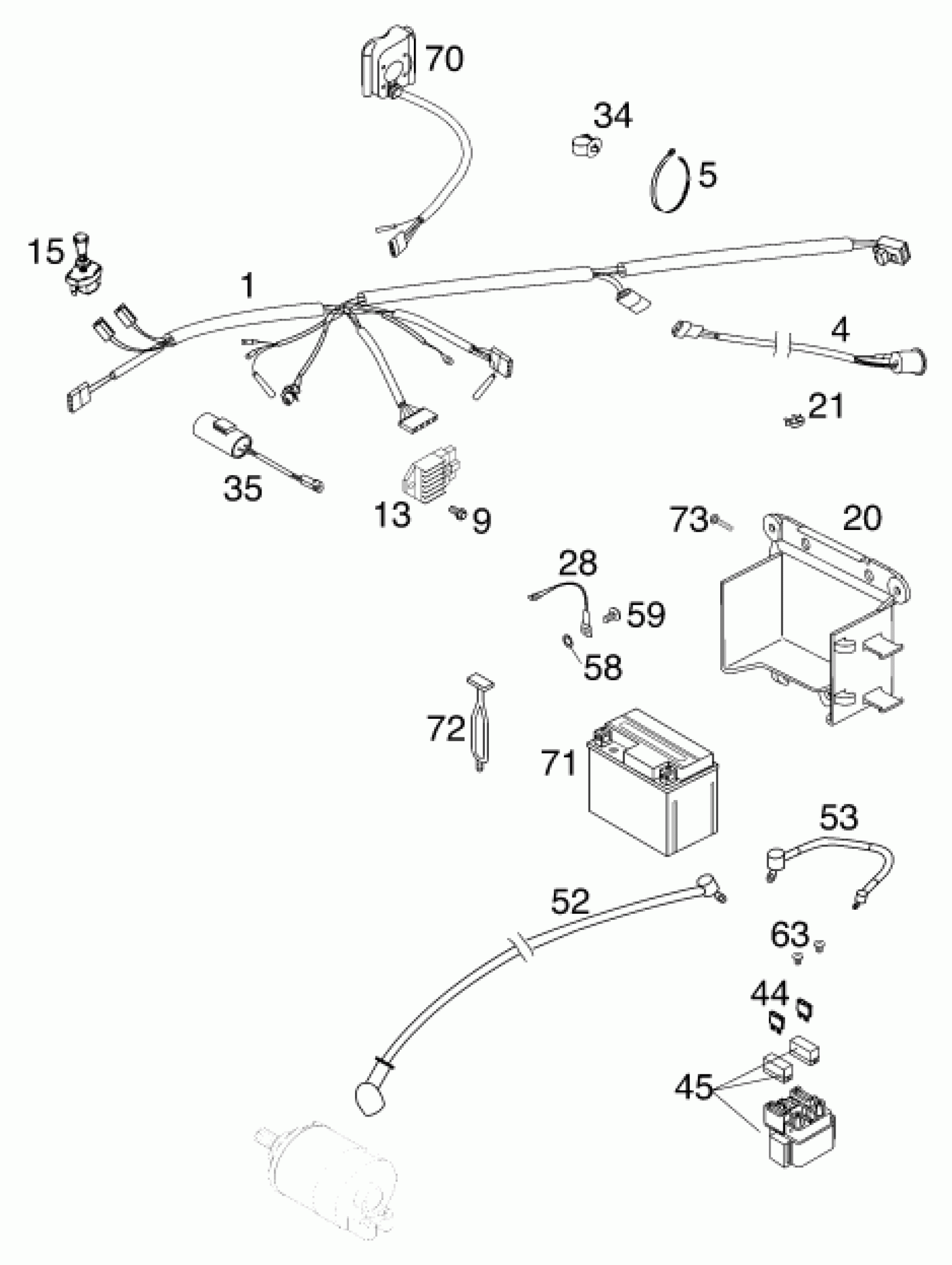 70
34
5
15
1
4
21
35
13
9
73
20
28
59
58
72
71
53
52
63
44
45