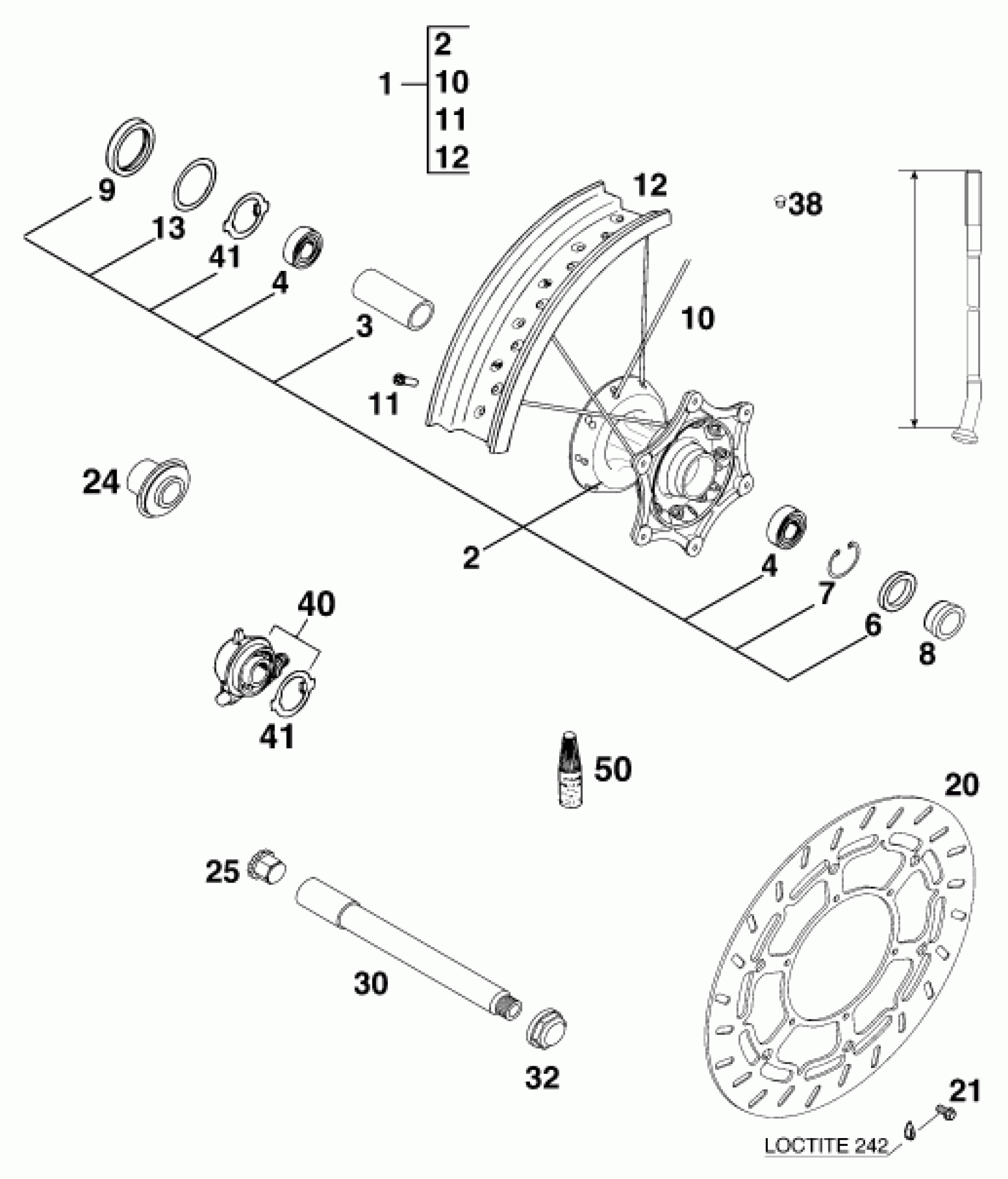 1
2
10
11
12

9
13
41
4
3
12
38
10
11
24
2
4
7
6
8
40
41
50
20
25
30
32
21
LOCTITE 242