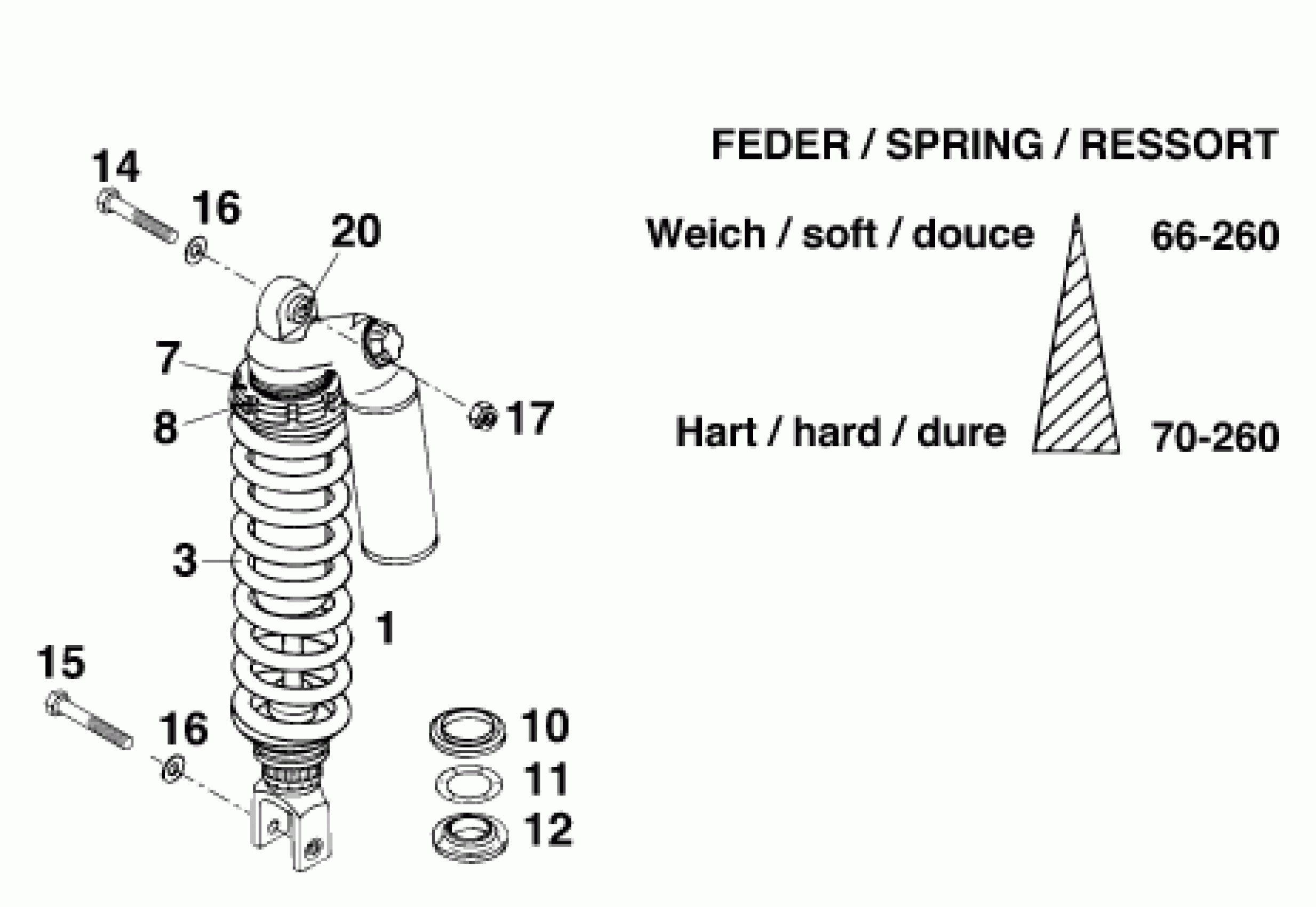 14
16
20
7
8
17
3
1
15
16
10
11
12

FEDER / SPRING / RESSORT

Weich / soft / douce 66-260

Hart / hard / dure 70-260