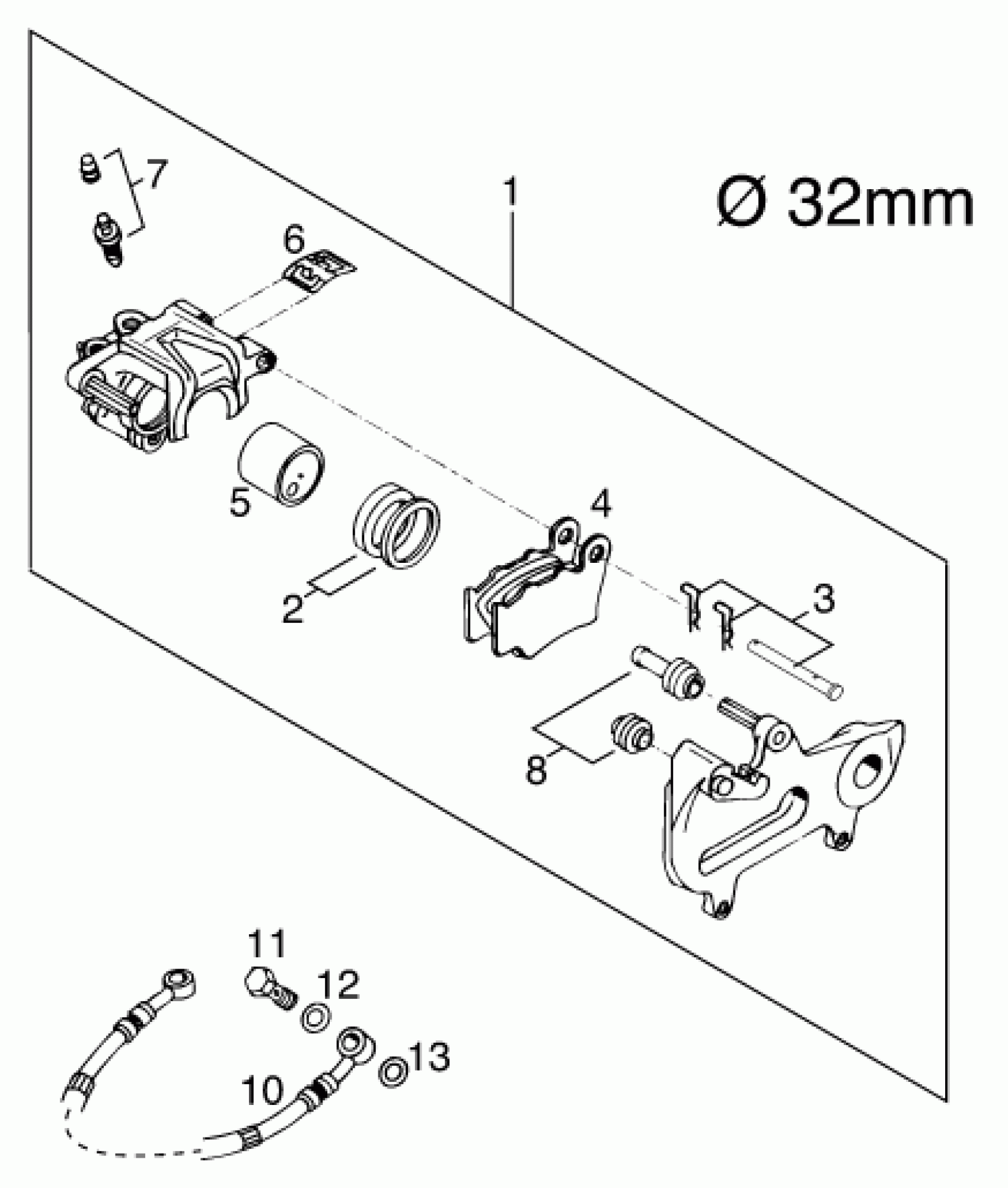 7
1
Ø 32mm
6
5
4
2
3
8
11
12
13
10