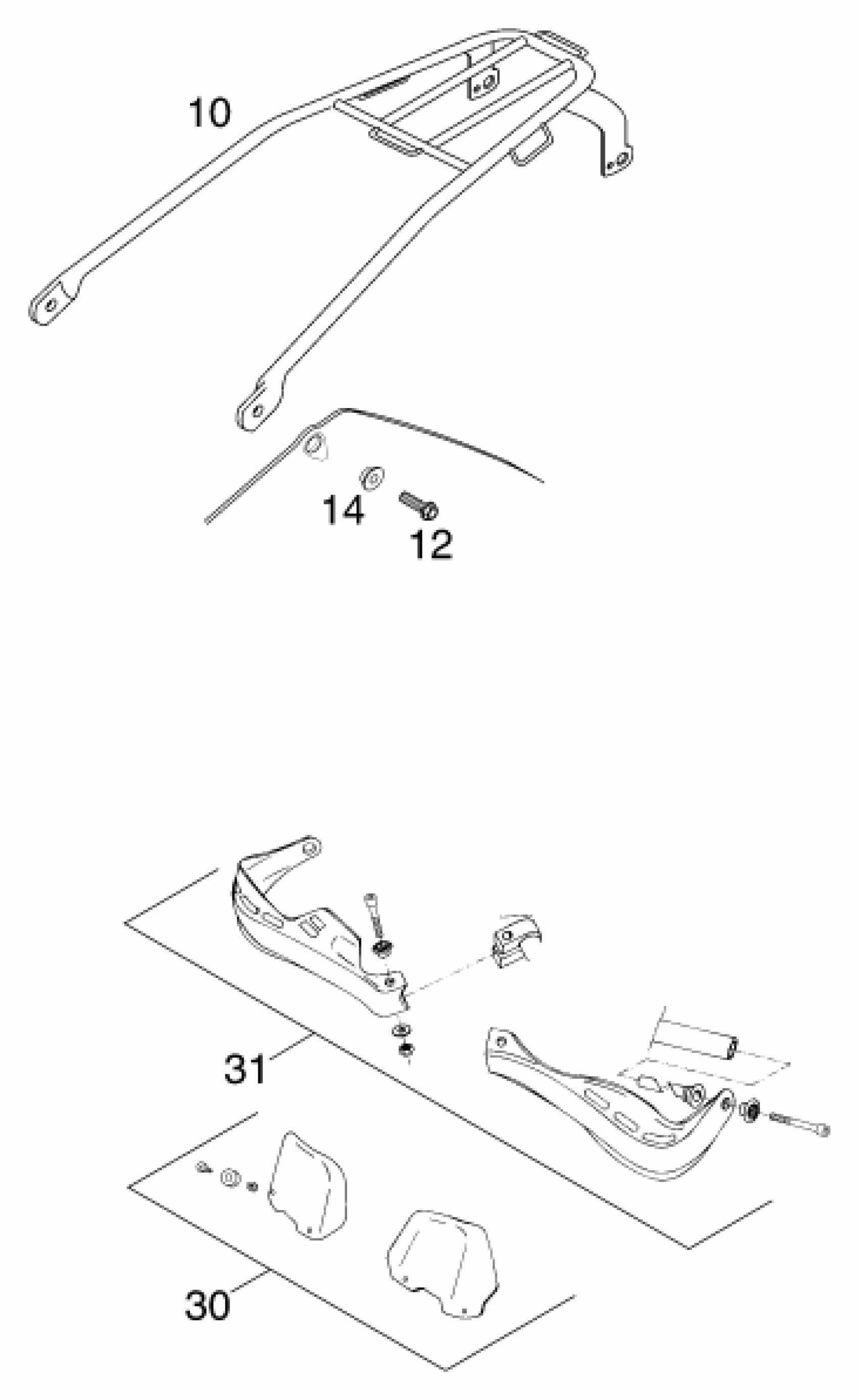 10

14

12

31

30