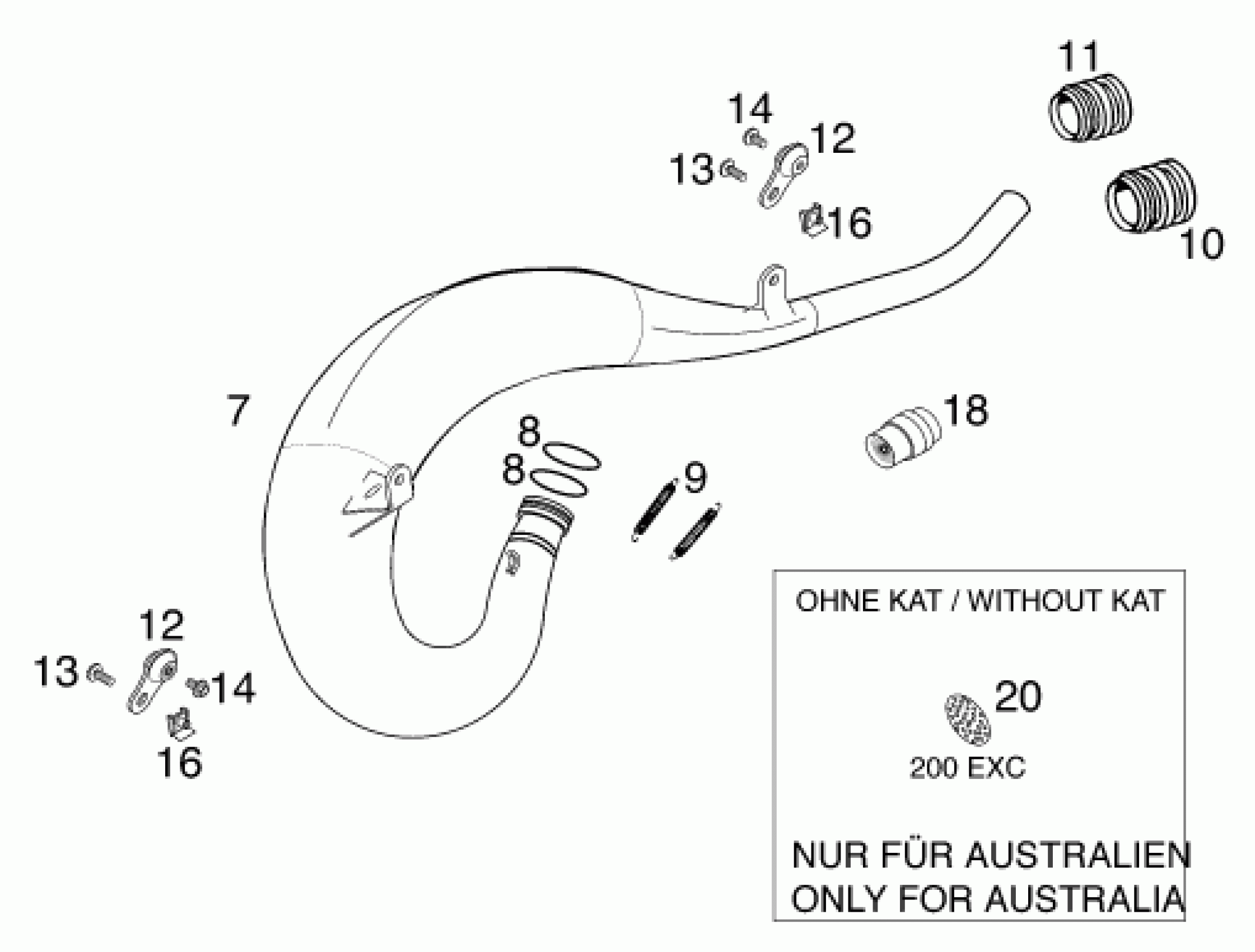 11

14

12

13

16

10

7

18

8

8

9

12

13

14

16

OHNE KAT / WITHOUT KAT

20

200 EXC

NUR FÜR AUSTRALIEN
ONLY FOR AUSTRALIA