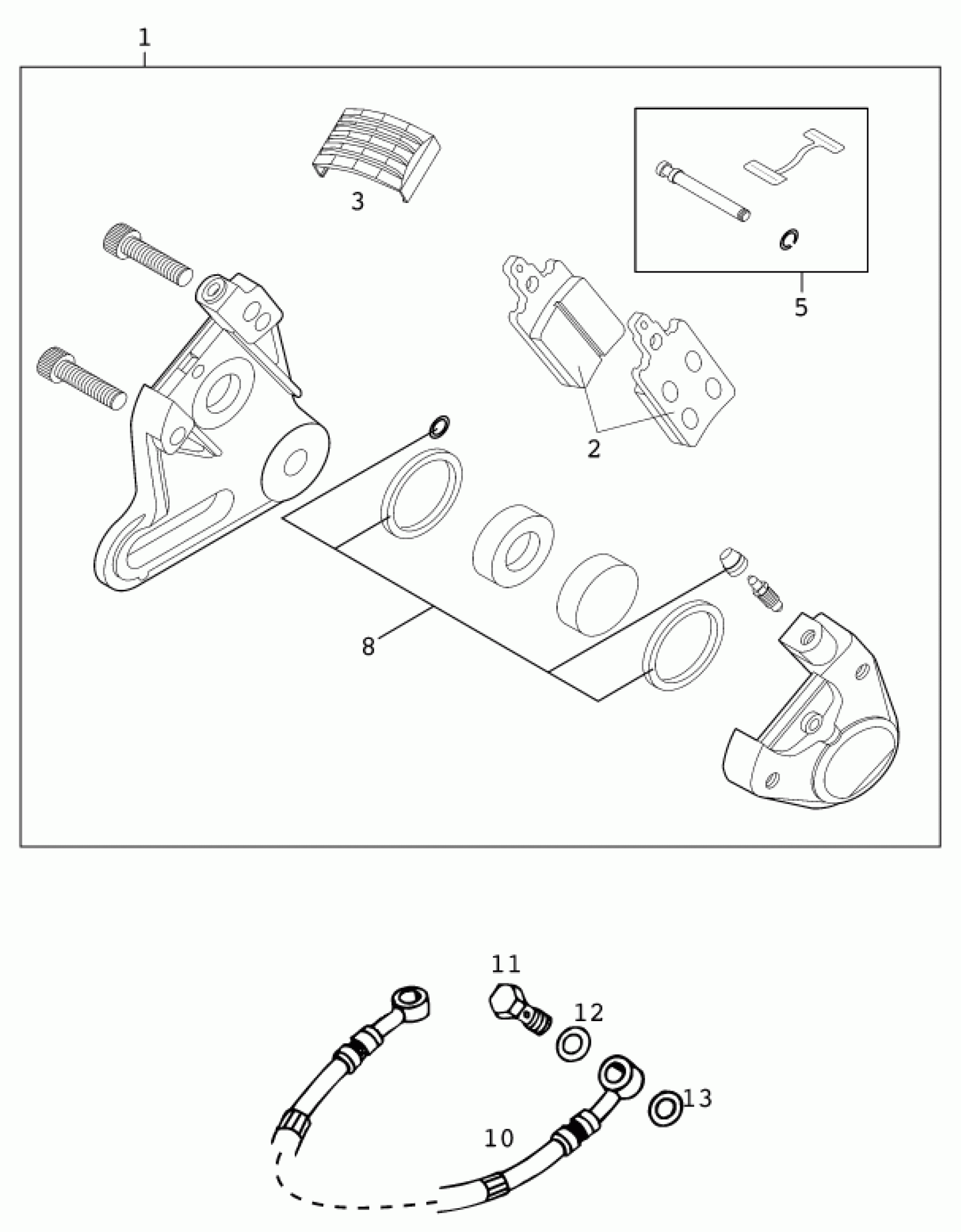 1

3

5

2

8

11

12

13

10