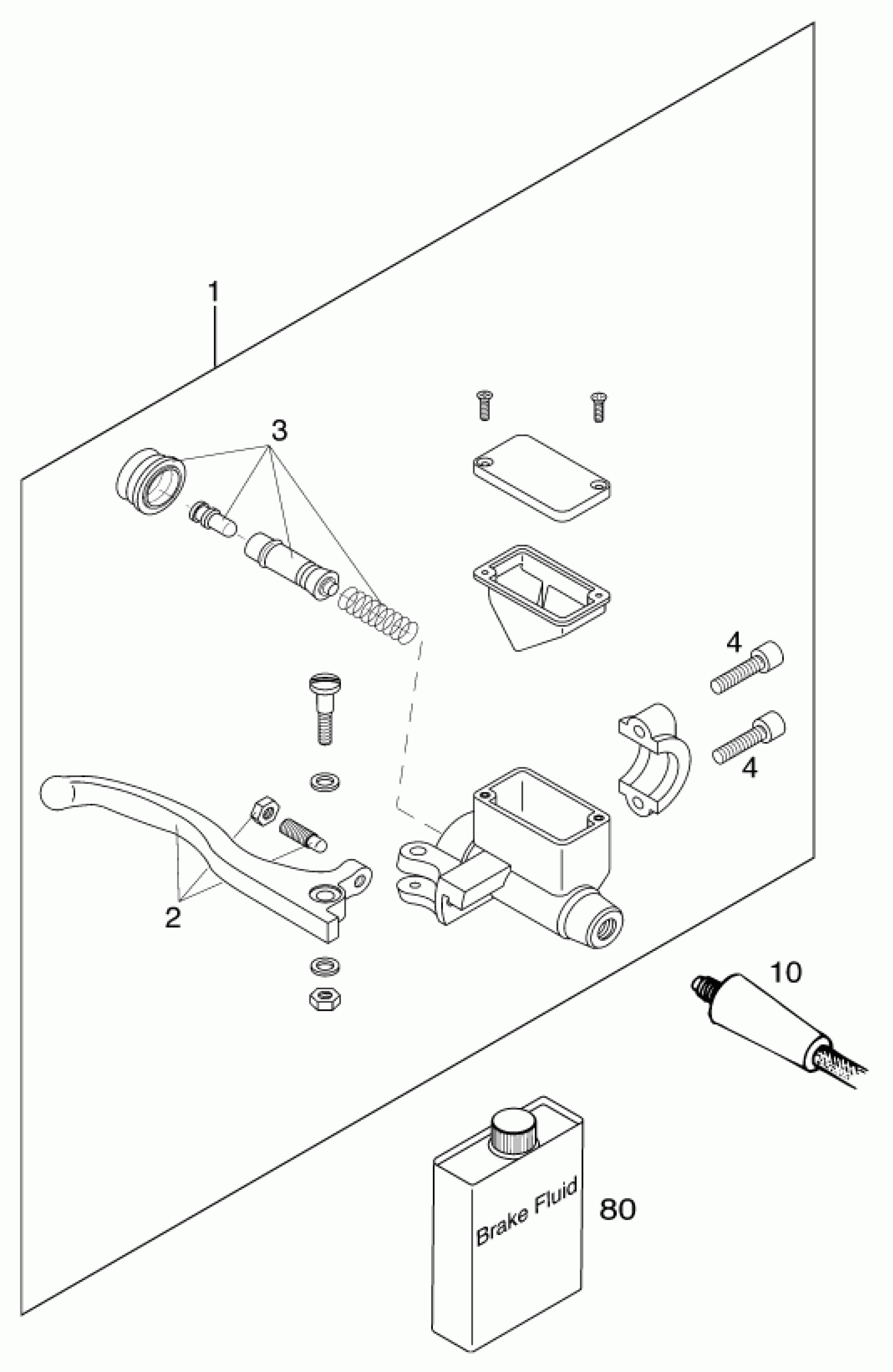 1

3

4

4

2

10

Brake Fluid

80