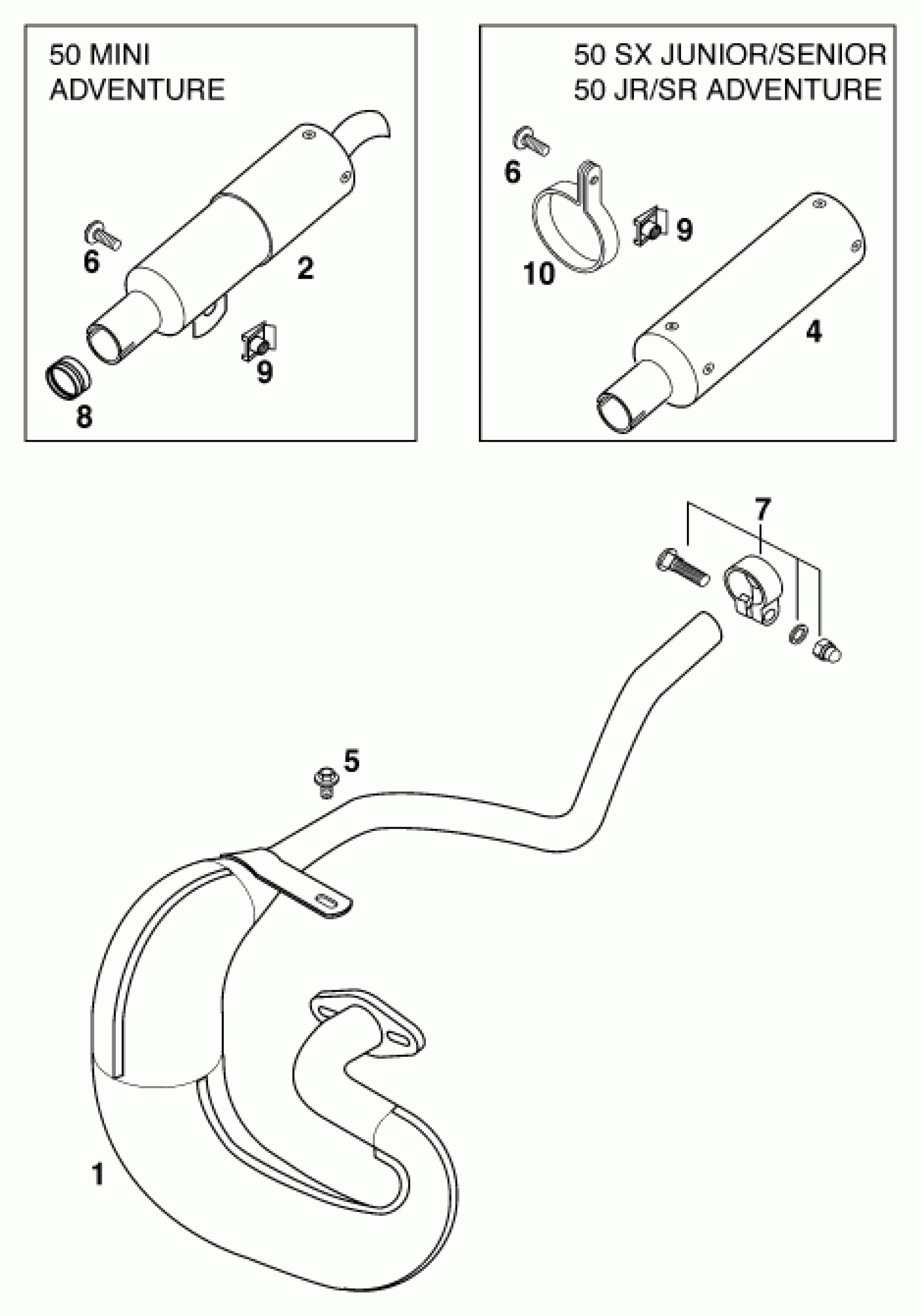 50 MINI
ADVENTURE

6
2
9
8

50 SX JUNIOR/SENIOR
50 JR/SR ADVENTURE

6
9
10
4

7
5
1