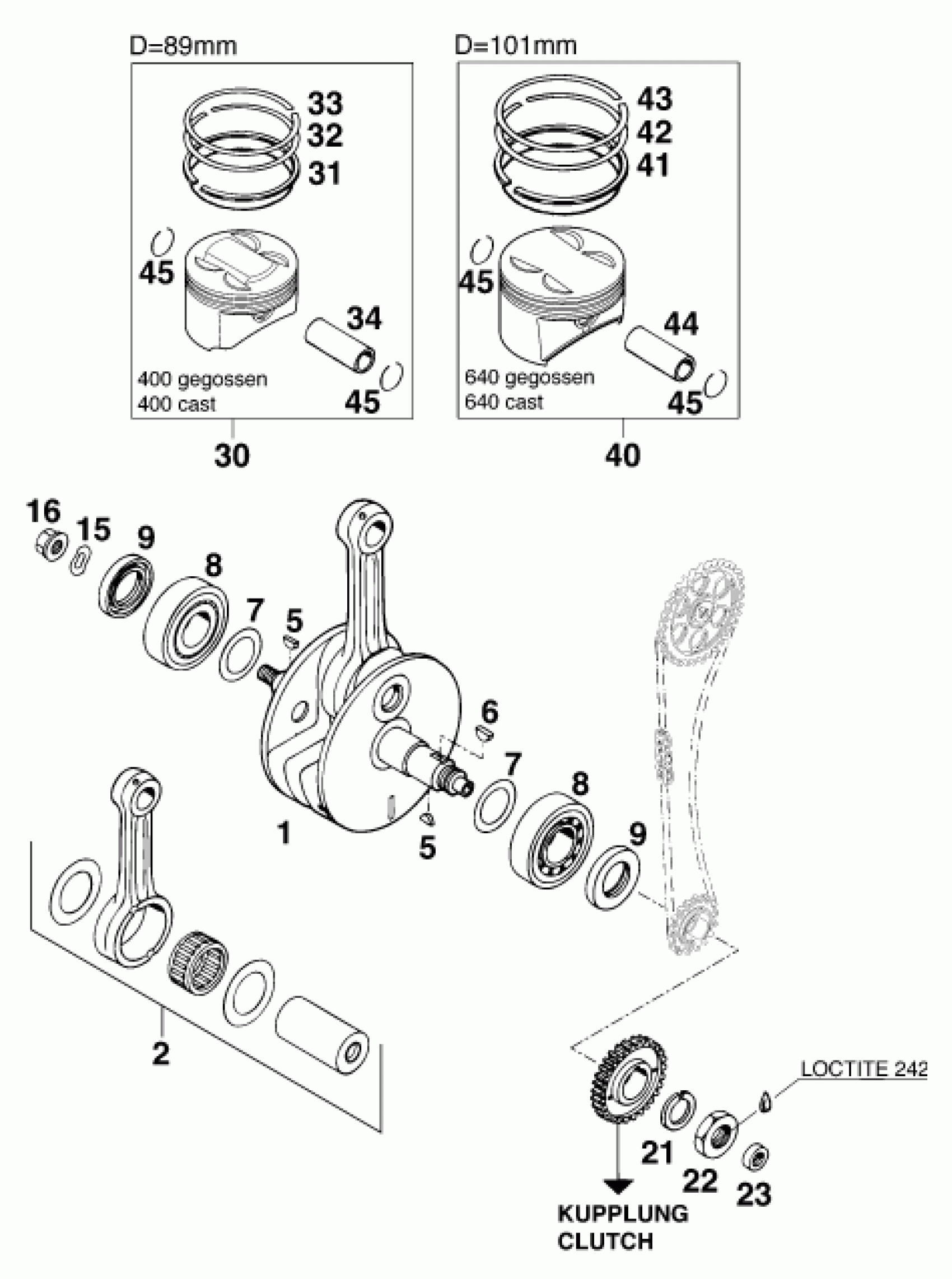 D=89mm

33
32
31
45
34
400 gegossen
400 cast
45

30

D=101mm

43
42
41
45
44
640 gegossen
640 cast
45

40

16
15
9
8
7
5
6
7
8
9
1
5
2

LOCTITE 242
21
22
23

KUPPLUNG
CLUTCH