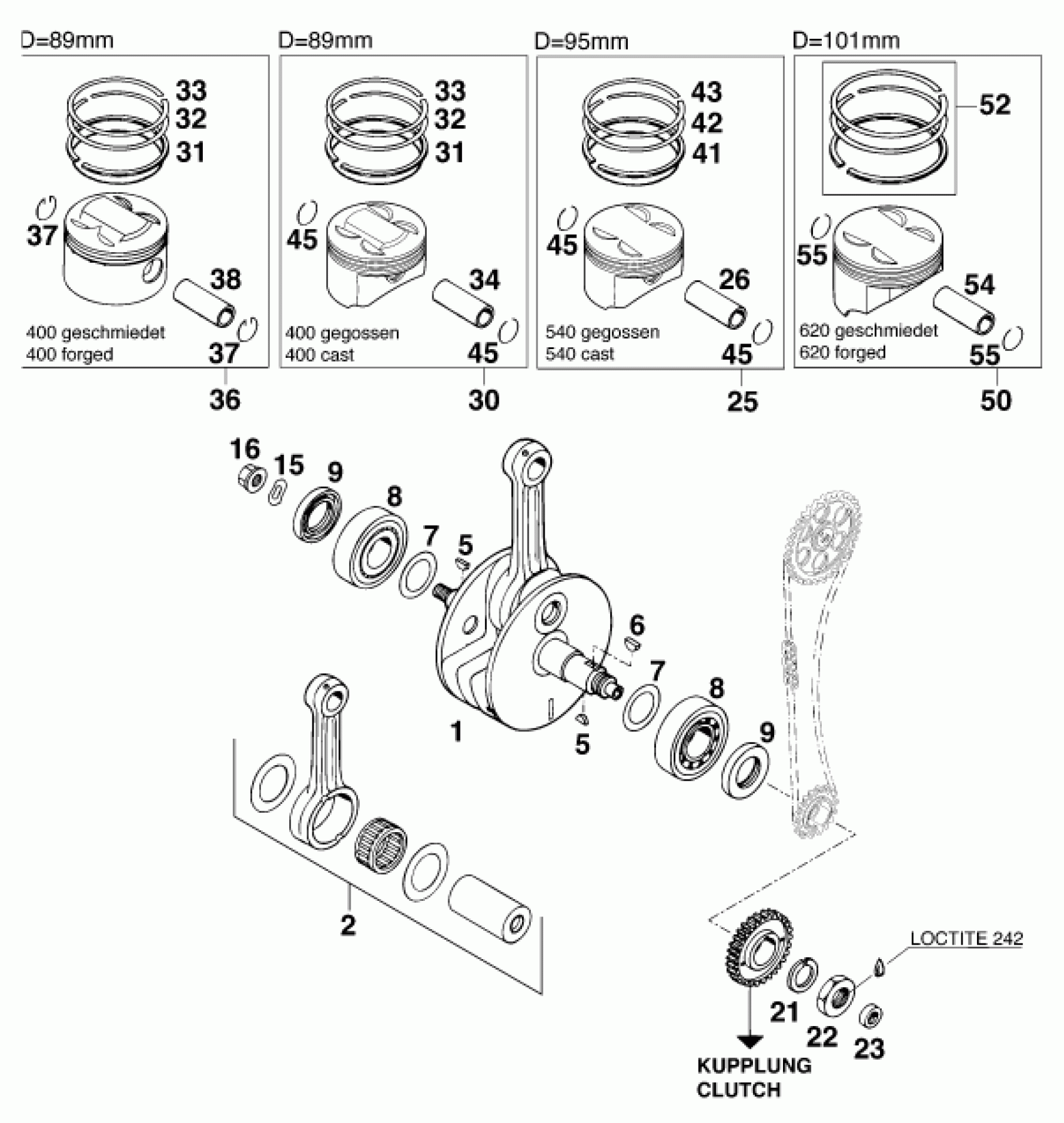 D=89mm

33
32
31
37
38
400 geschmiedet
400 forged
37
36

D=89mm

33
32
31
45
34
400 gegossen
400 cast
45
30

D=95mm

43
42
41
45
26
540 gegossen
540 cast
45
25

D=101mm

52
55
54
620 geschmiedet
620 forged
55
50

16
15
9
8
7
5
6
7
8
9
1
5
2
LOCTITE 242
21
22
23
KUPPLUNG
CLUTCH