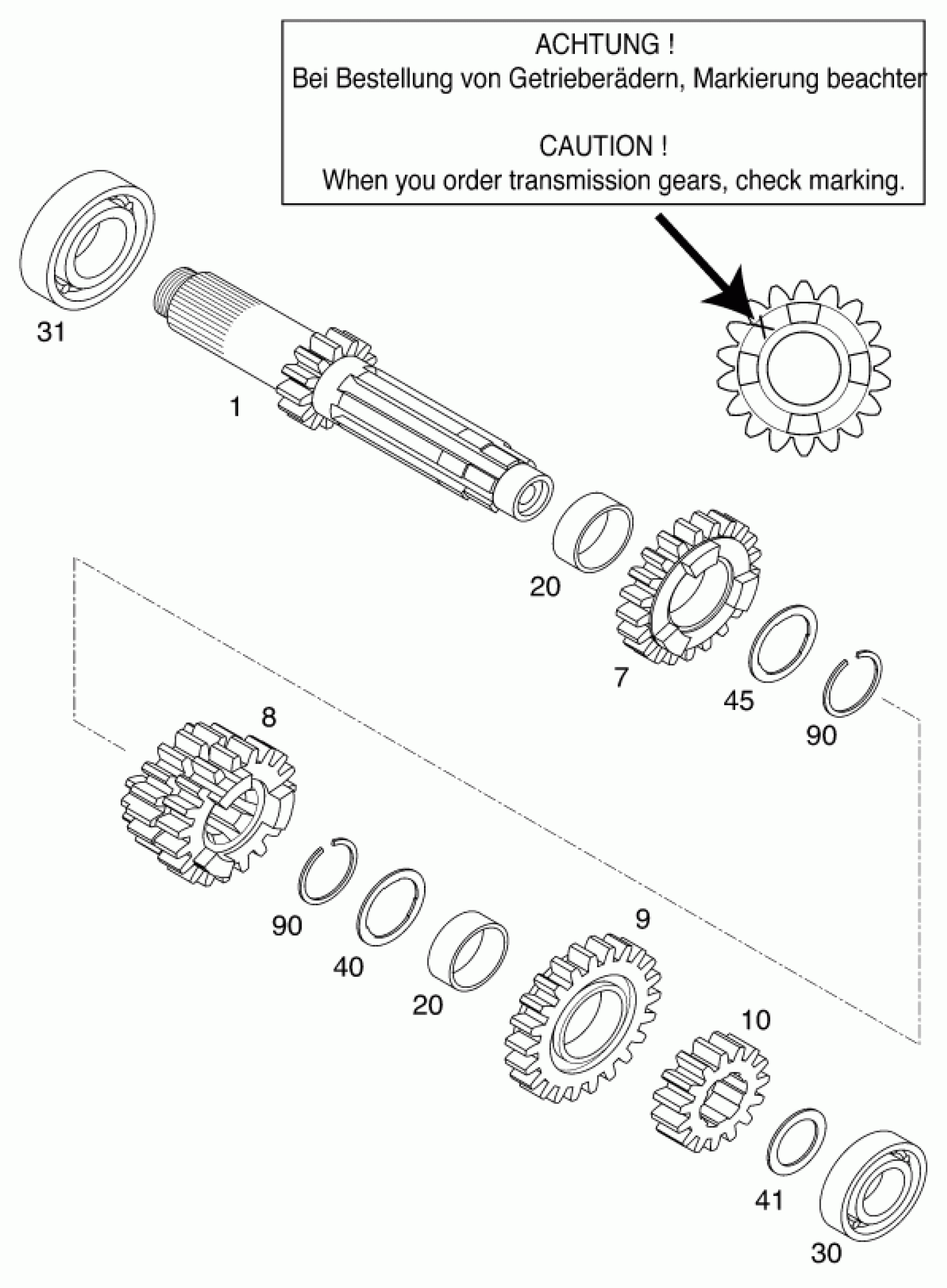 ACHTUNG !
Bei Bestellung von Getrieberädern, Markierung beachter

CAUTION !
When you order transmission gears, check marking.

31
1
20
7
45
90
8
90
40
20
9
10
41
30