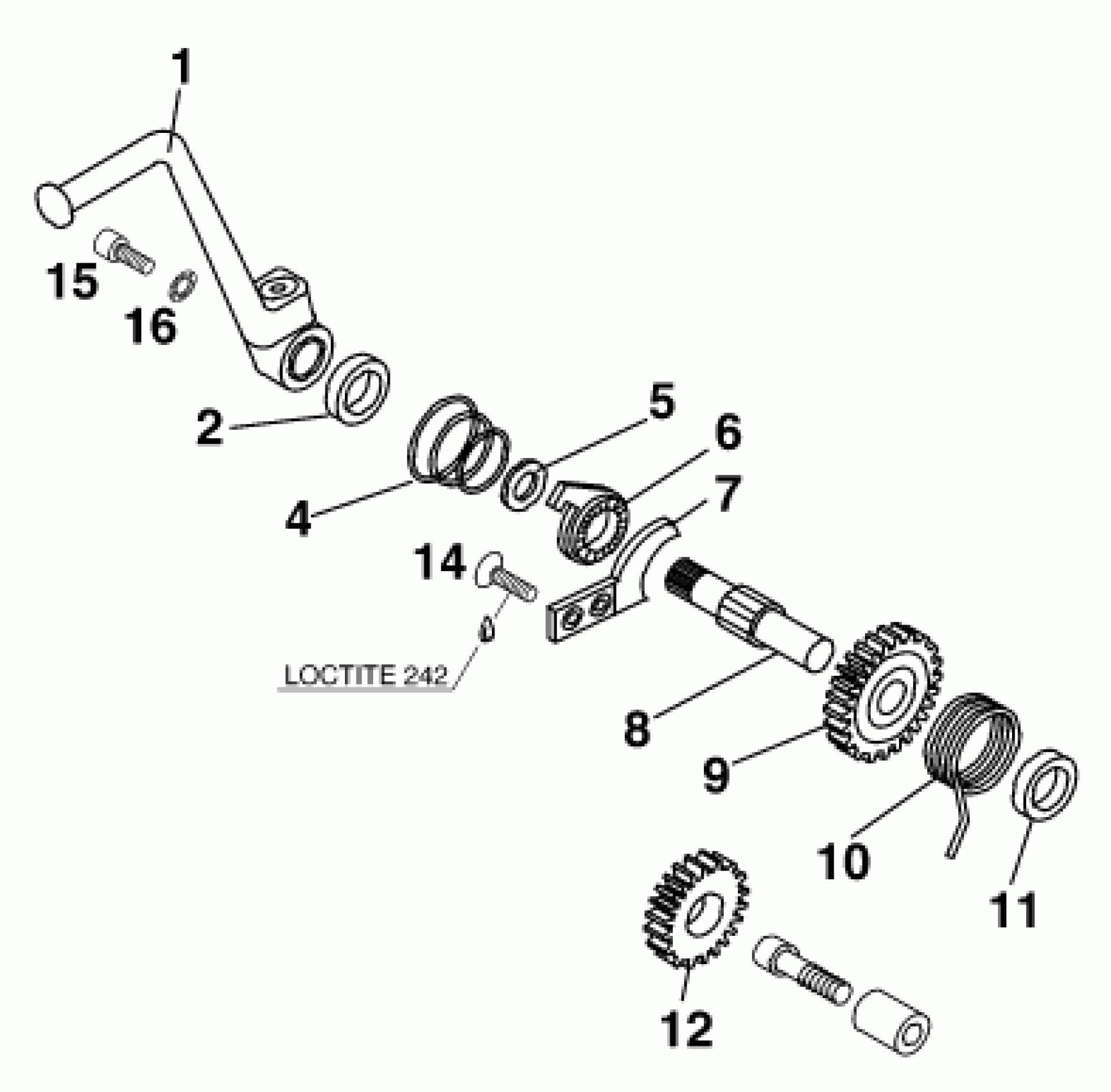 1
15
16
2
5
6
4
7
14
LOCTITE 242
8
9
10
11
12