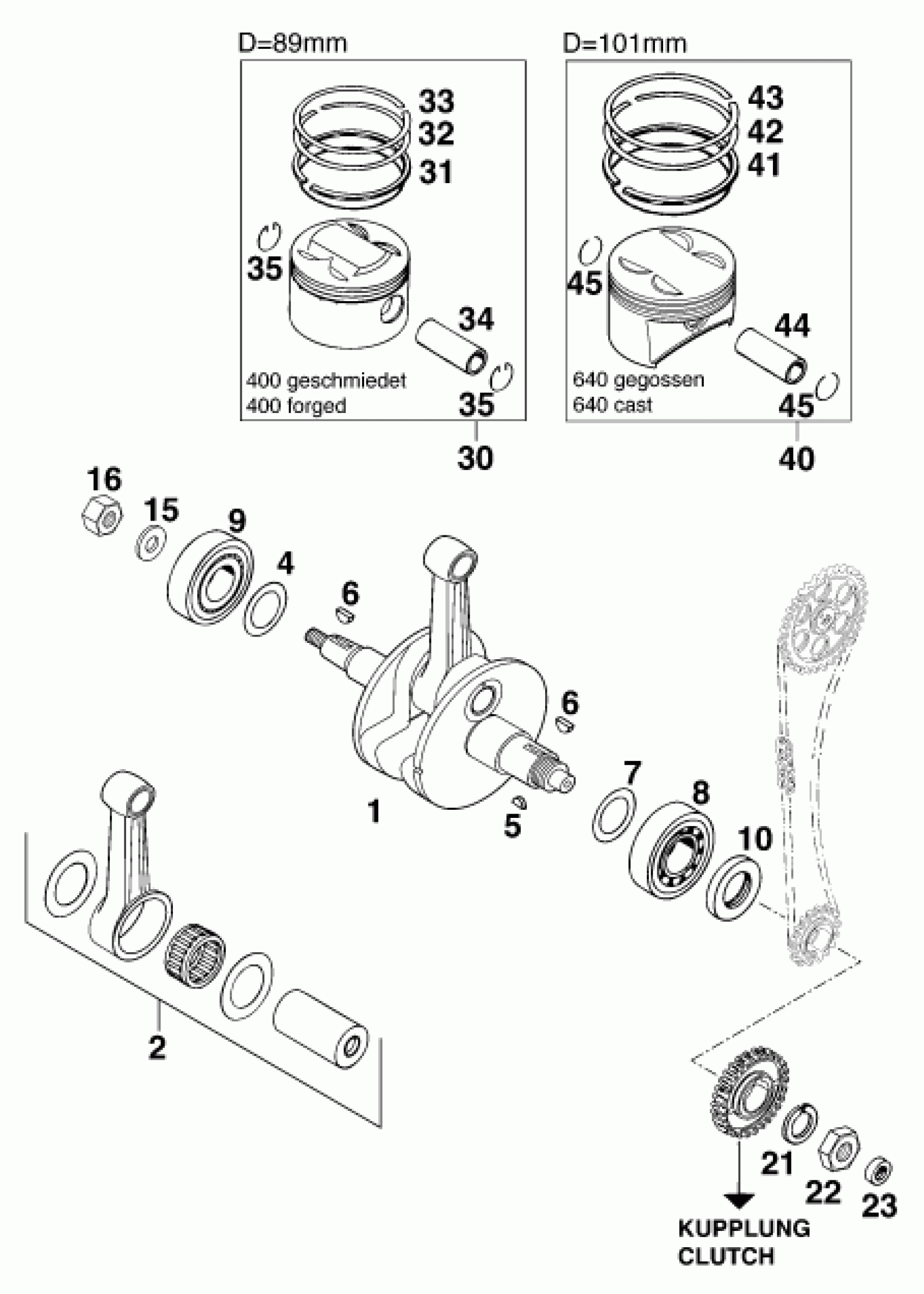 D=89mm

33
32
31
35
34
400 geschmiedet
400 forged
35
30

D=101mm

43
42
41
45
44
640 gegossen
640 cast
45
40

16
15
9
4
6
6
1
5
7
8
10
2
21
22
23
KUPPLUNG
CLUTCH