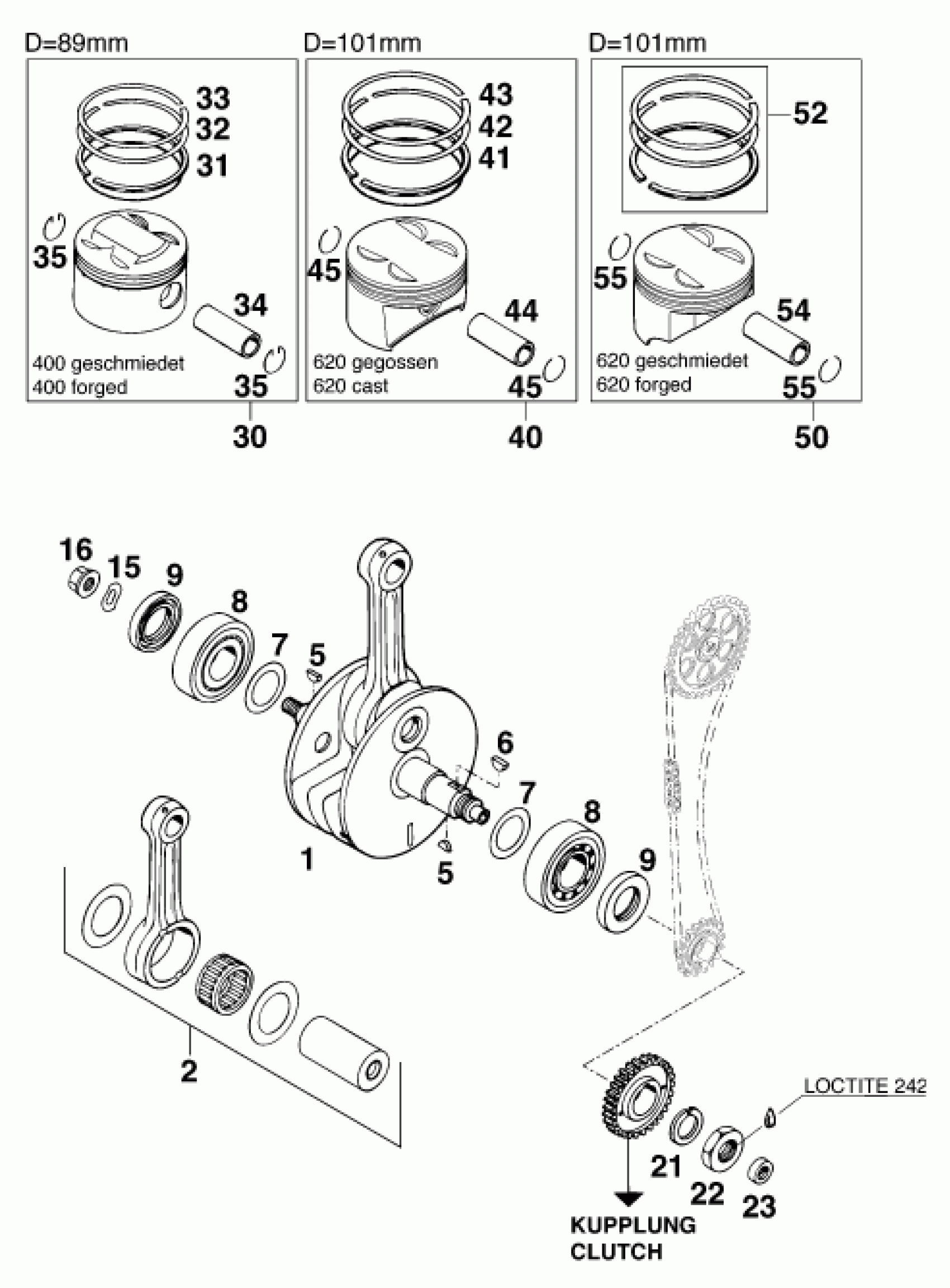 D=89mm

33
32
31
35
34
400 geschmiedet
400 forged
35
30

D=101mm

43
42
41
45
44
620 gegossen
620 cast
45
40

D=101mm

52
55
54
620 geschmiedet
620 forged
55
50

16
15
9
8
7
5
6
7
8
9
1
5
2
LOCTITE 242
21
22
23
KUPPLUNG
CLUTCH