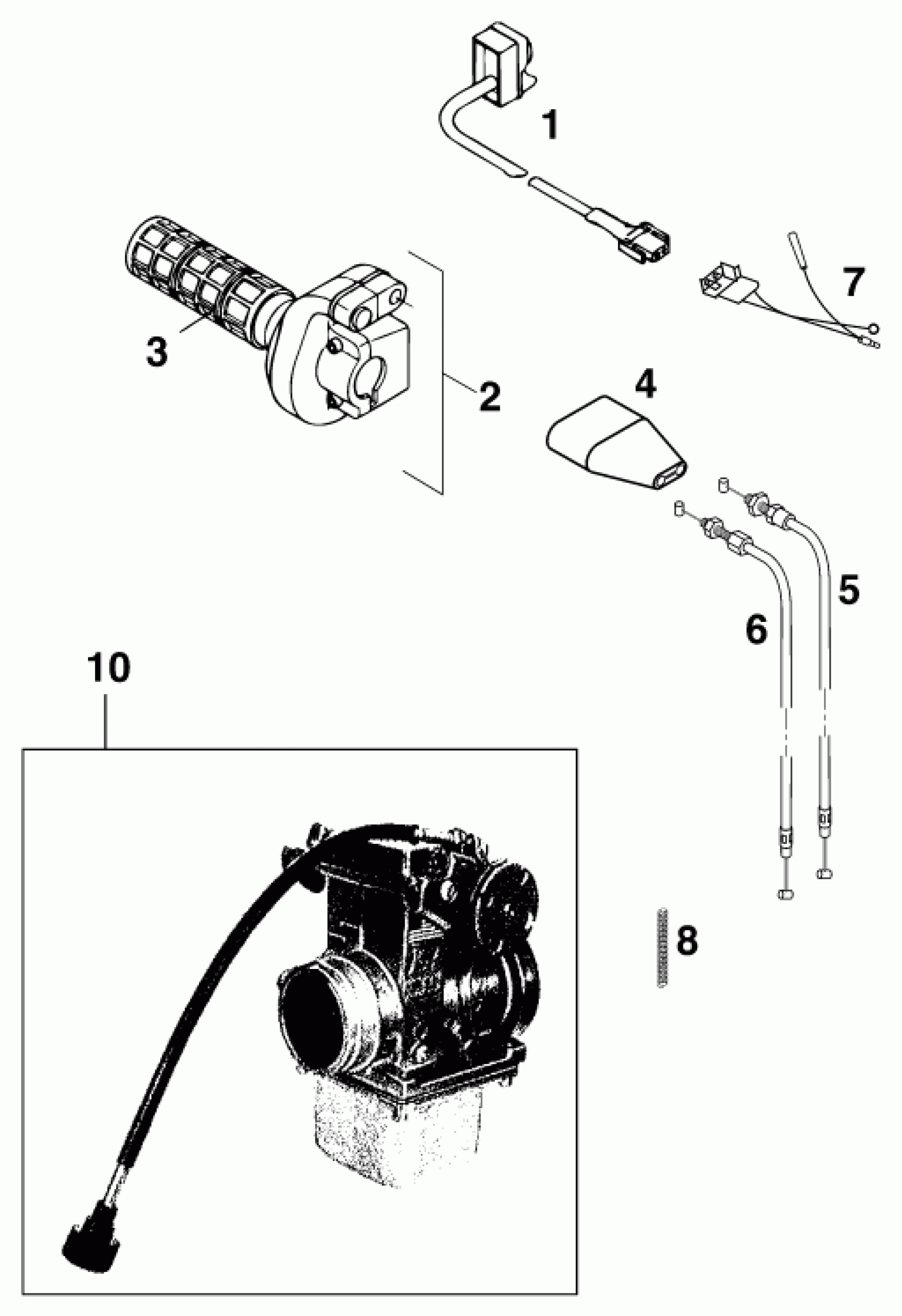 1
7
3
2
4
5
6
10
8