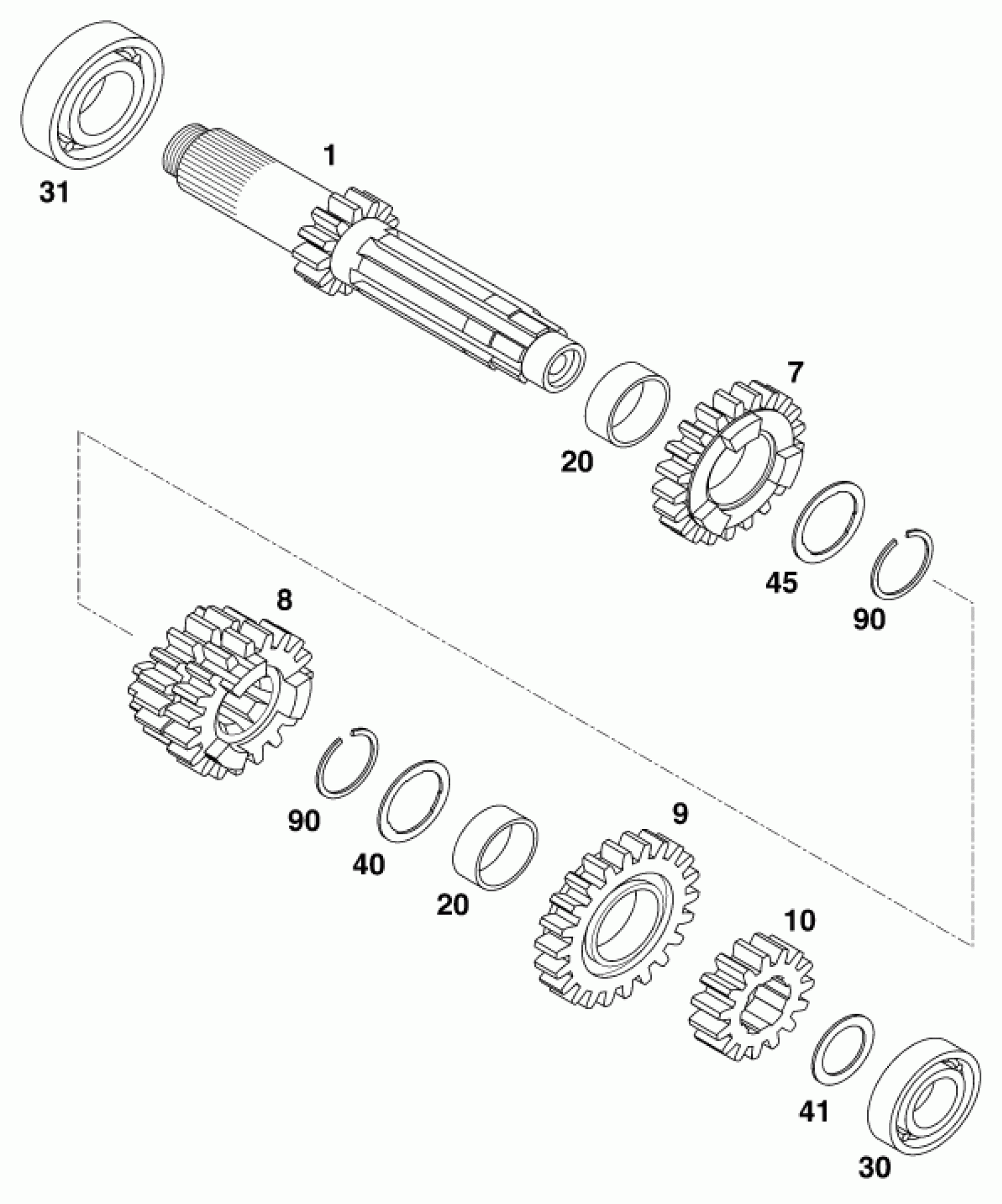 31
1
7
20
45
90
8
90
40
20
9
10
41
30