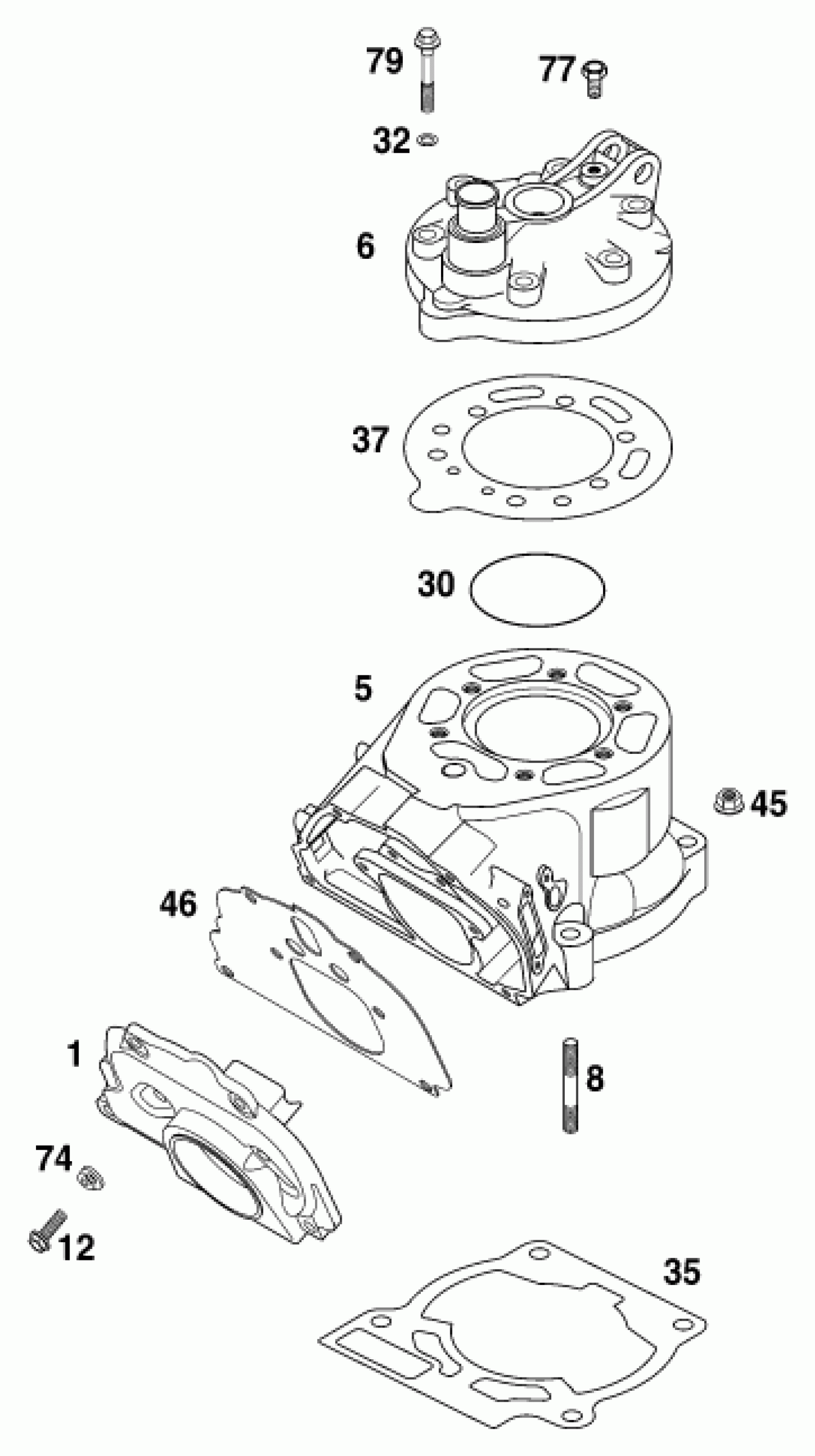 79
77
32
6
37
30
5
45
46
1
8
74
12
35