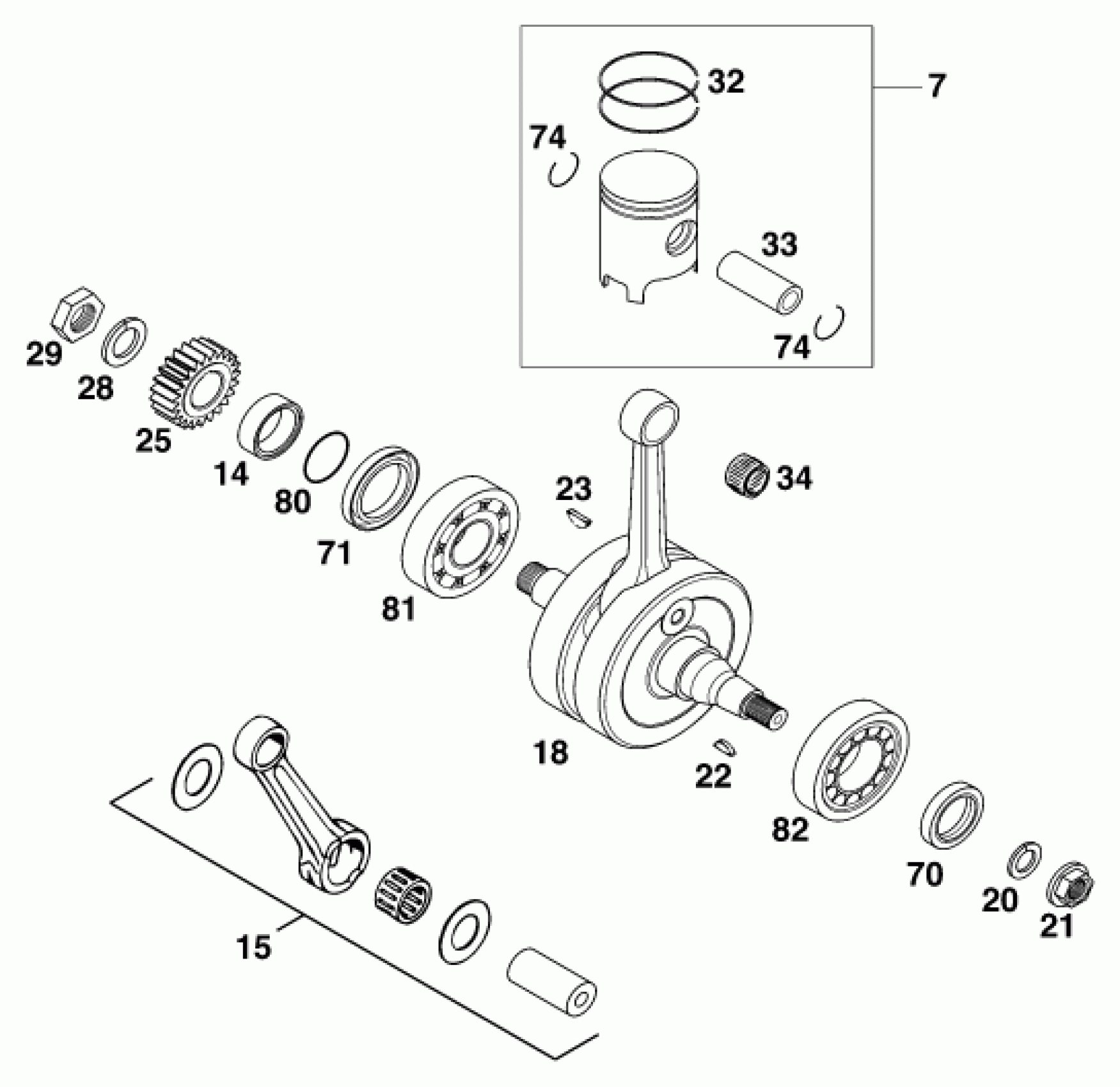 32
7
74
33
74
29
28
25
14
80
71
81
23
34
18
22
82
70
20
21
15