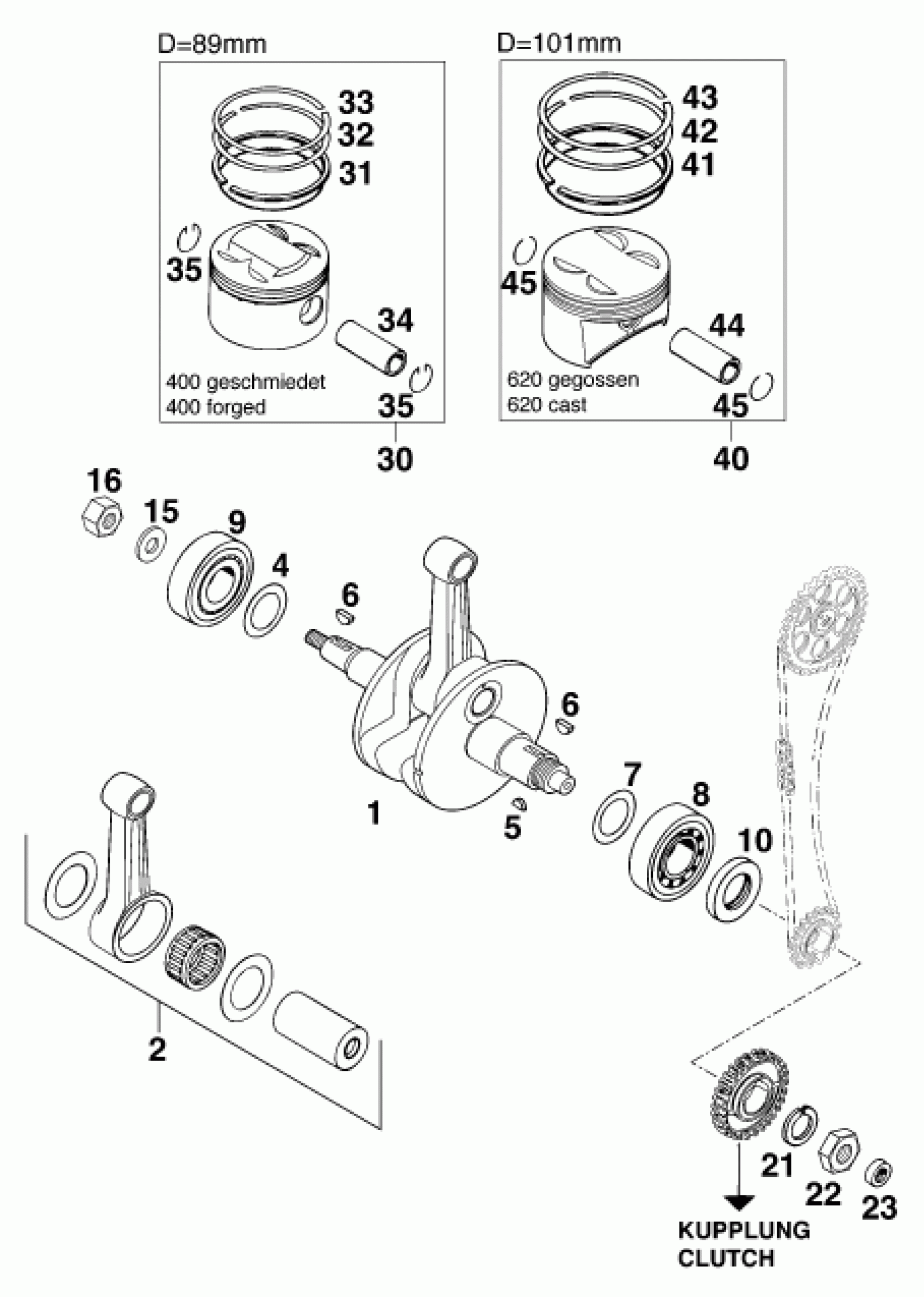 D=89mm

33
32
31
35
34
400 geschmiedet
400 forged
35
30

D=101mm

43
42
41
45
44
620 gegossen
620 cast
45
40

16
15
9
4
6
6
1
5
7
8
10
2
21
22
23
KUPPLUNG
CLUTCH