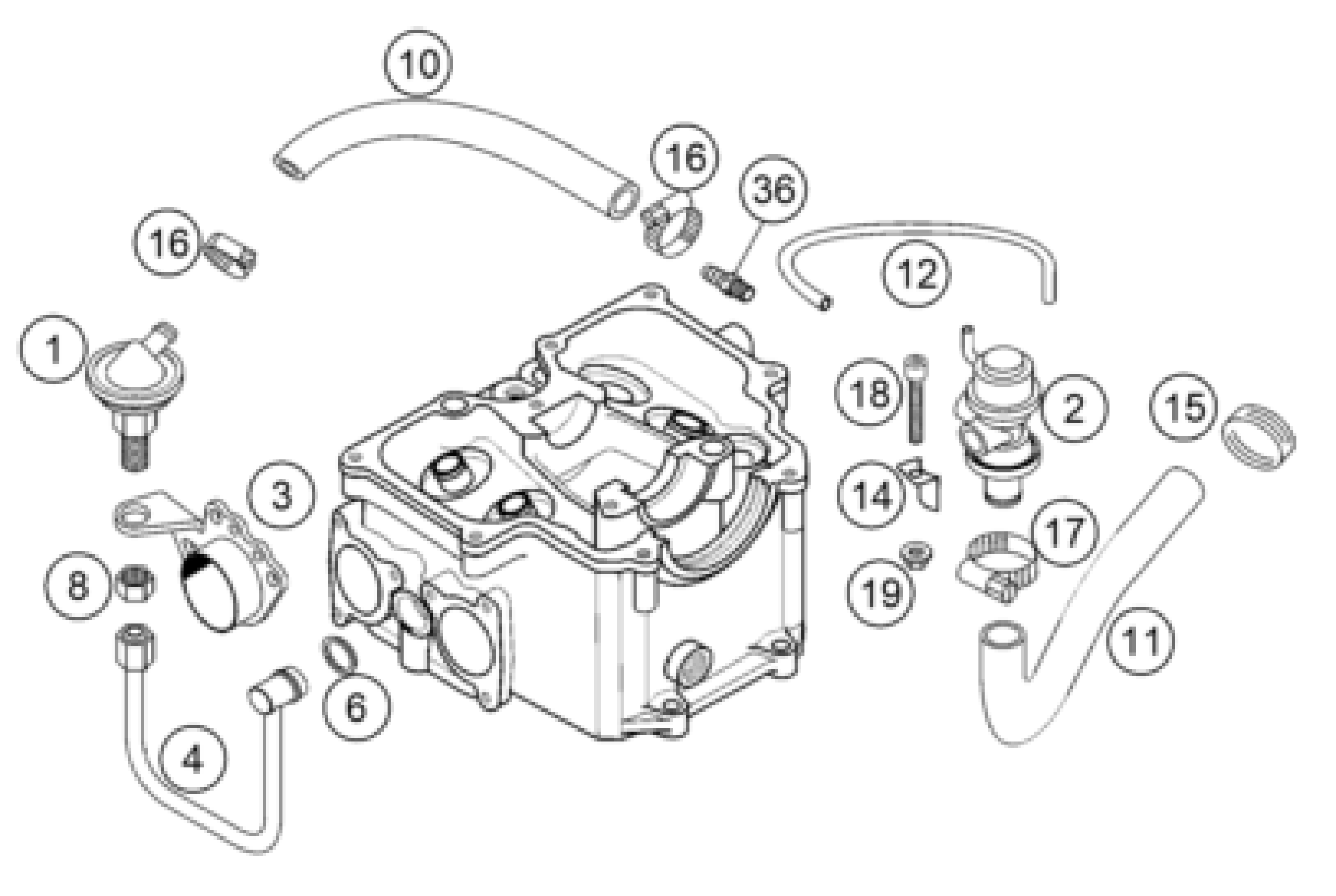 10
16
36
16
12
1
18
2
15
3
14
17
8
19
11
6
4