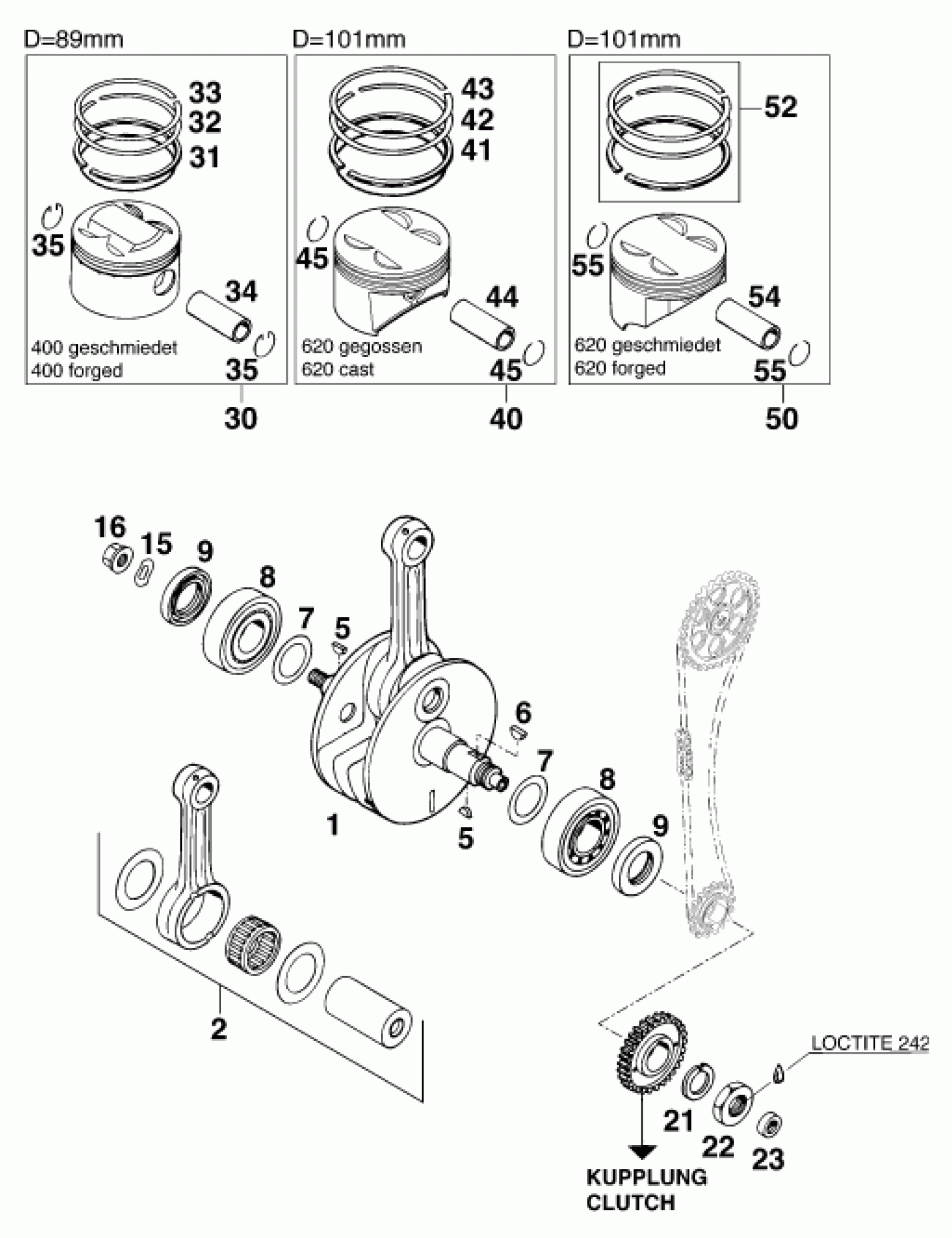 D=89mm

33
32
31
35
34
400 geschmiedet
400 forged
35
30

D=101mm

43
42
41
45
44
620 gegossen
620 cast
45
40

D=101mm

52
55
54
620 geschmiedet
620 forged
55
50

16
15
9
8
7
5
6
7
8
9
1
5
2
LOCTITE 242
21
22
23
KUPPLUNG
CLUTCH