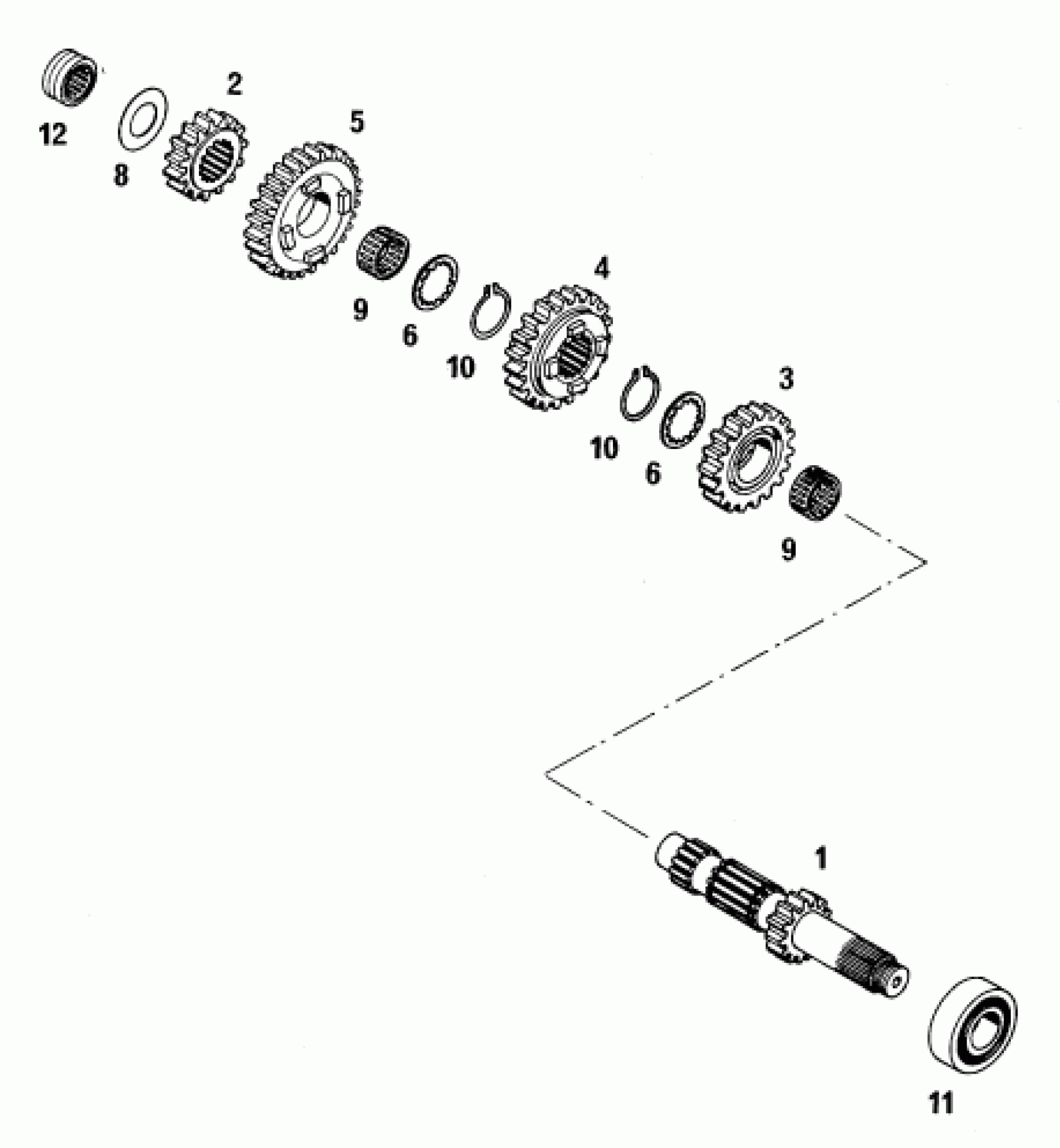 12
8
2
5
9
6
10
4
10
6
3
9
1
11