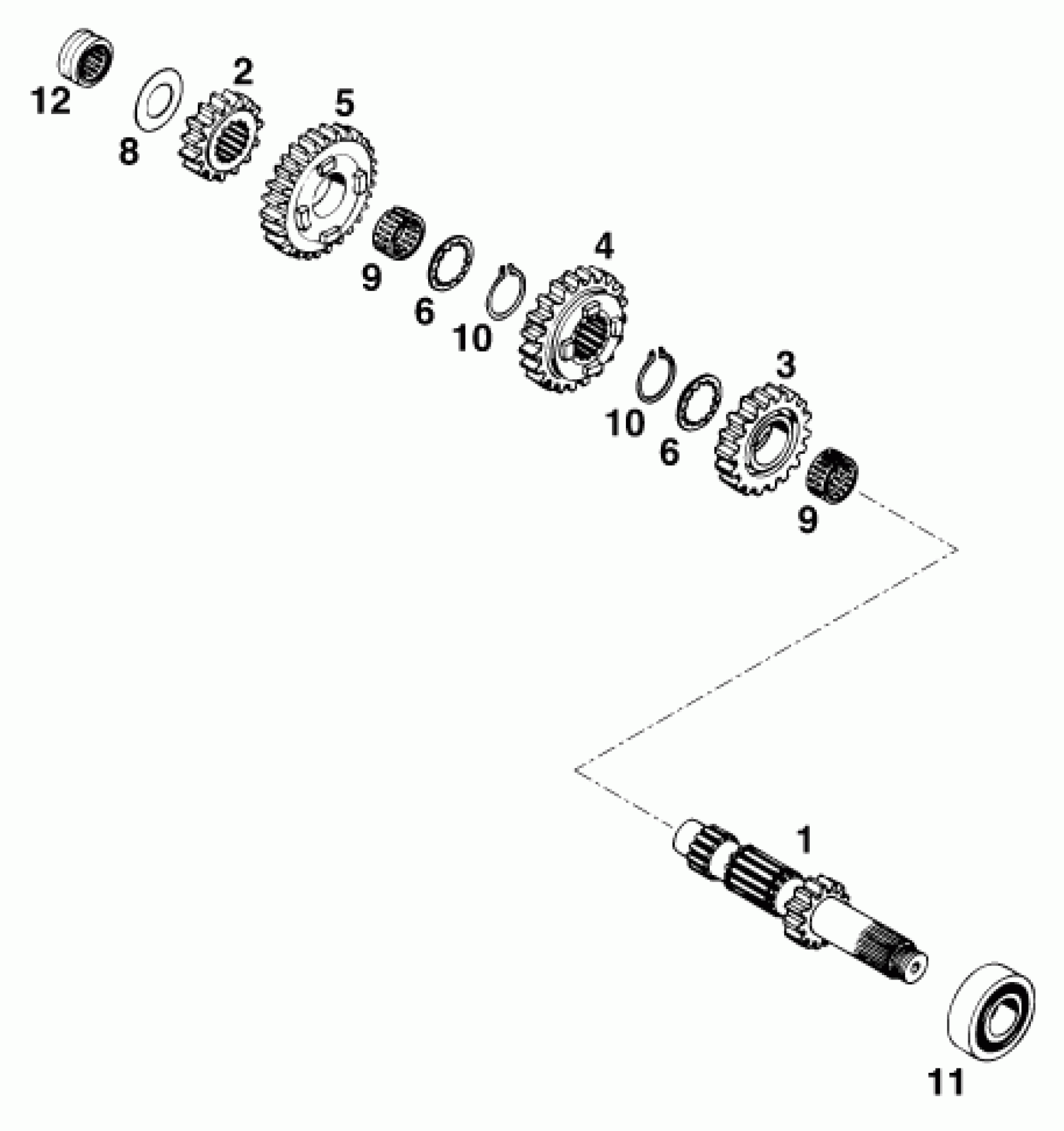 12
8
2
5
9
6
10
4
10
6
3
9
1
11