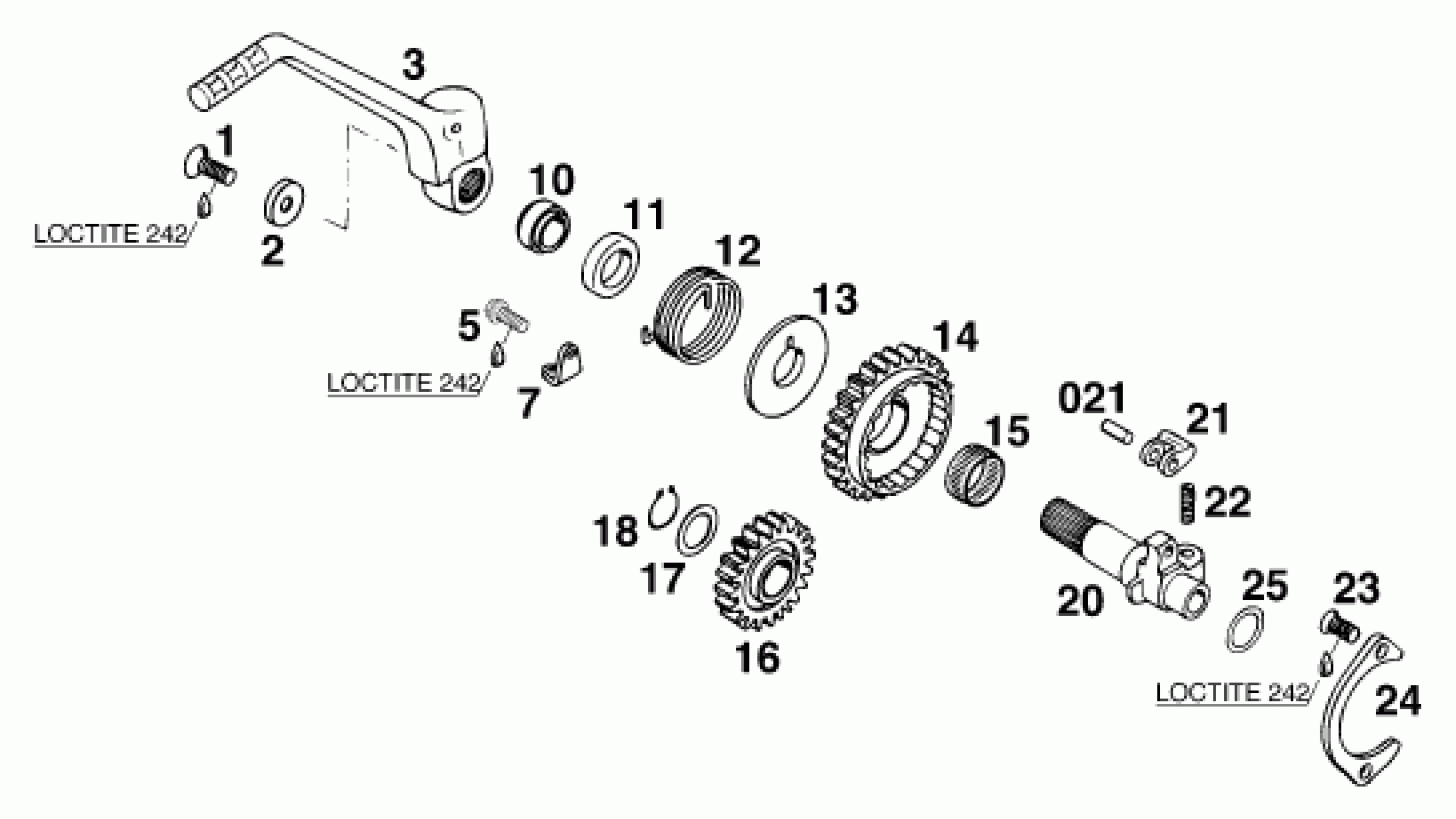 3
1
LOCTITE 242
2
10
11
12
5
LOCTITE 242
7
13
14
021
21
15
22
18
17
16
20
25
23
LOCTITE 242
24