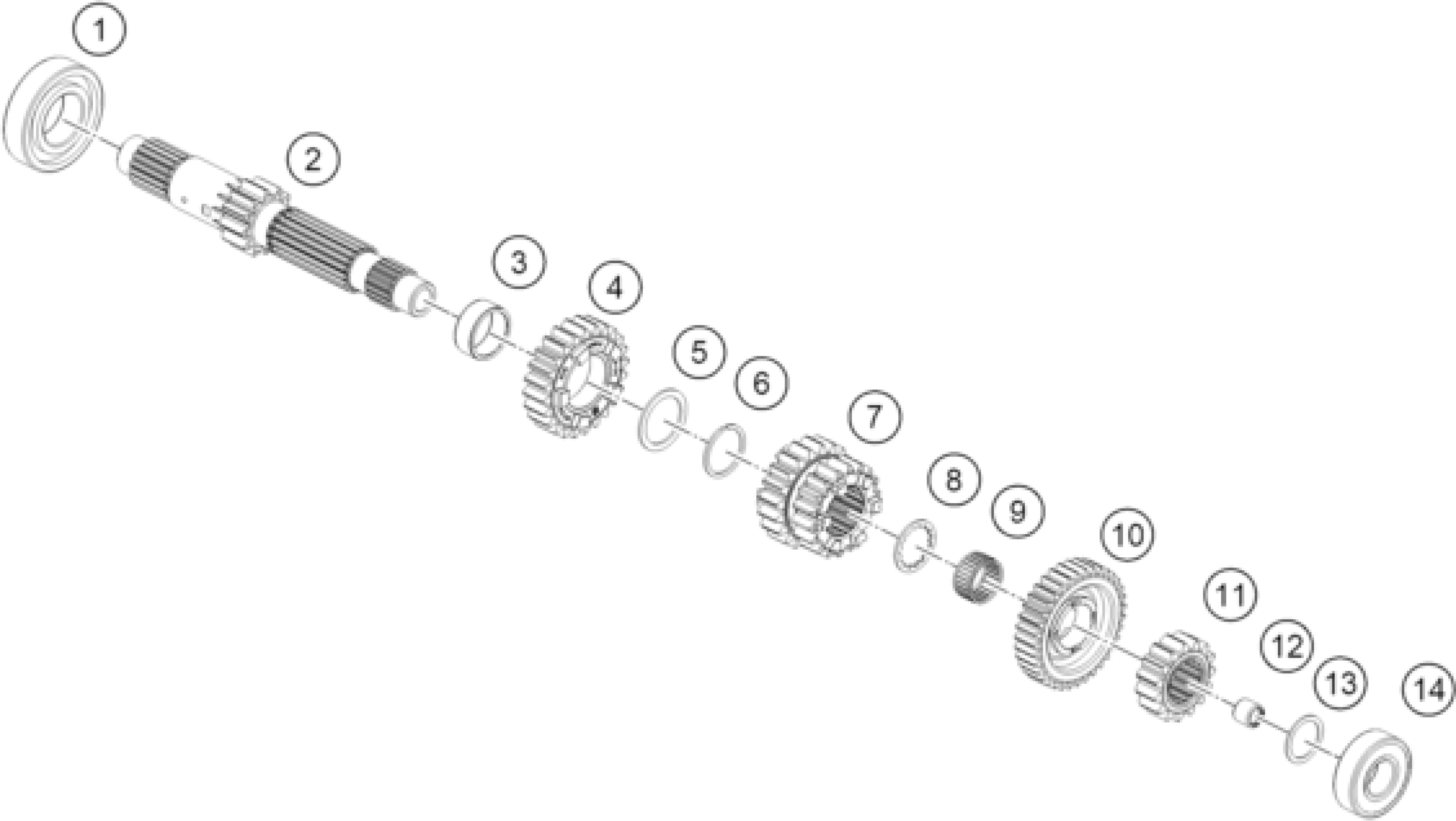 1
2
3
4
5
6
7
8
9
10
11
12
13
14