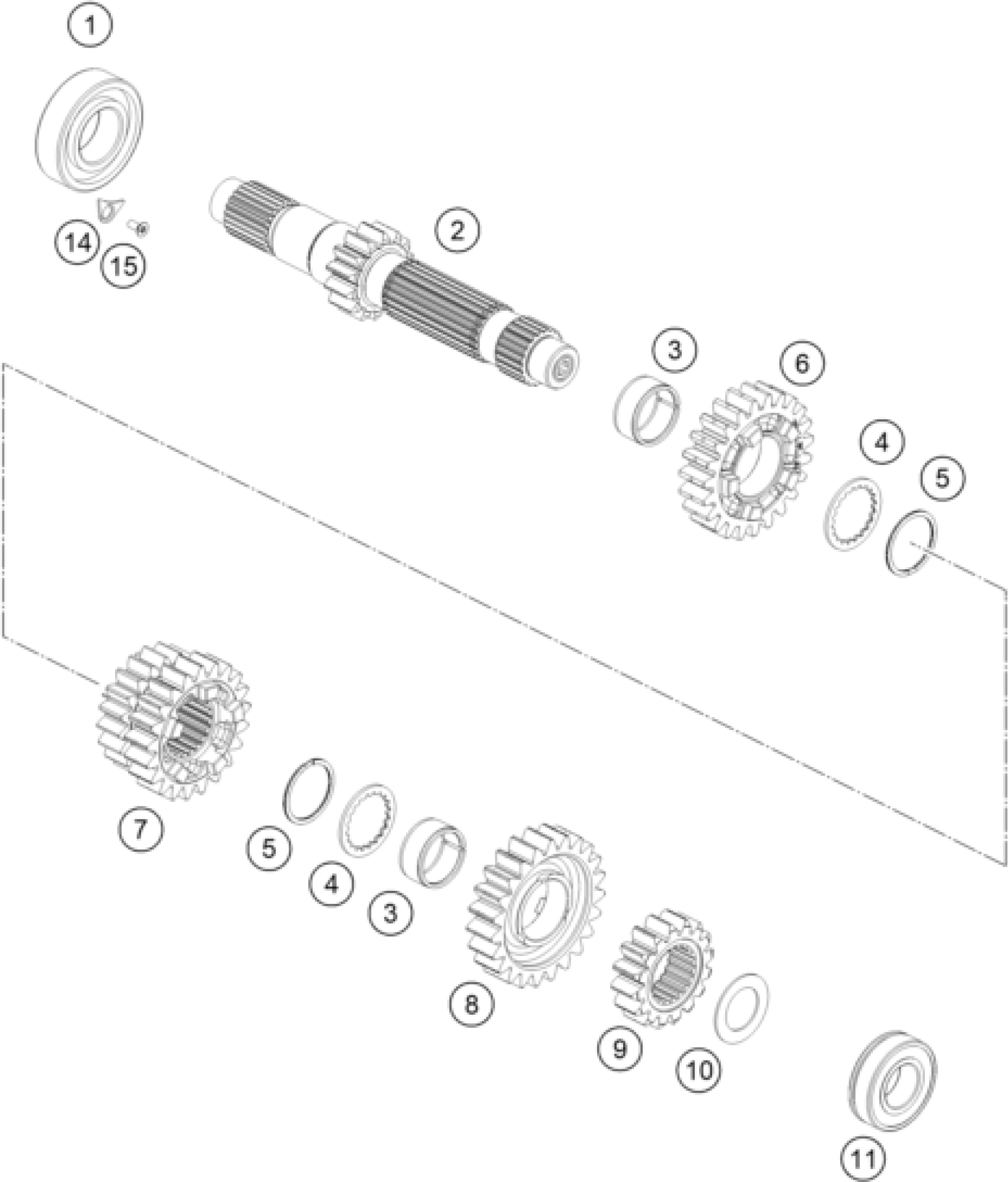 1
14
15
2
3
6
4
5
7
5
4
3
8
9
10
11