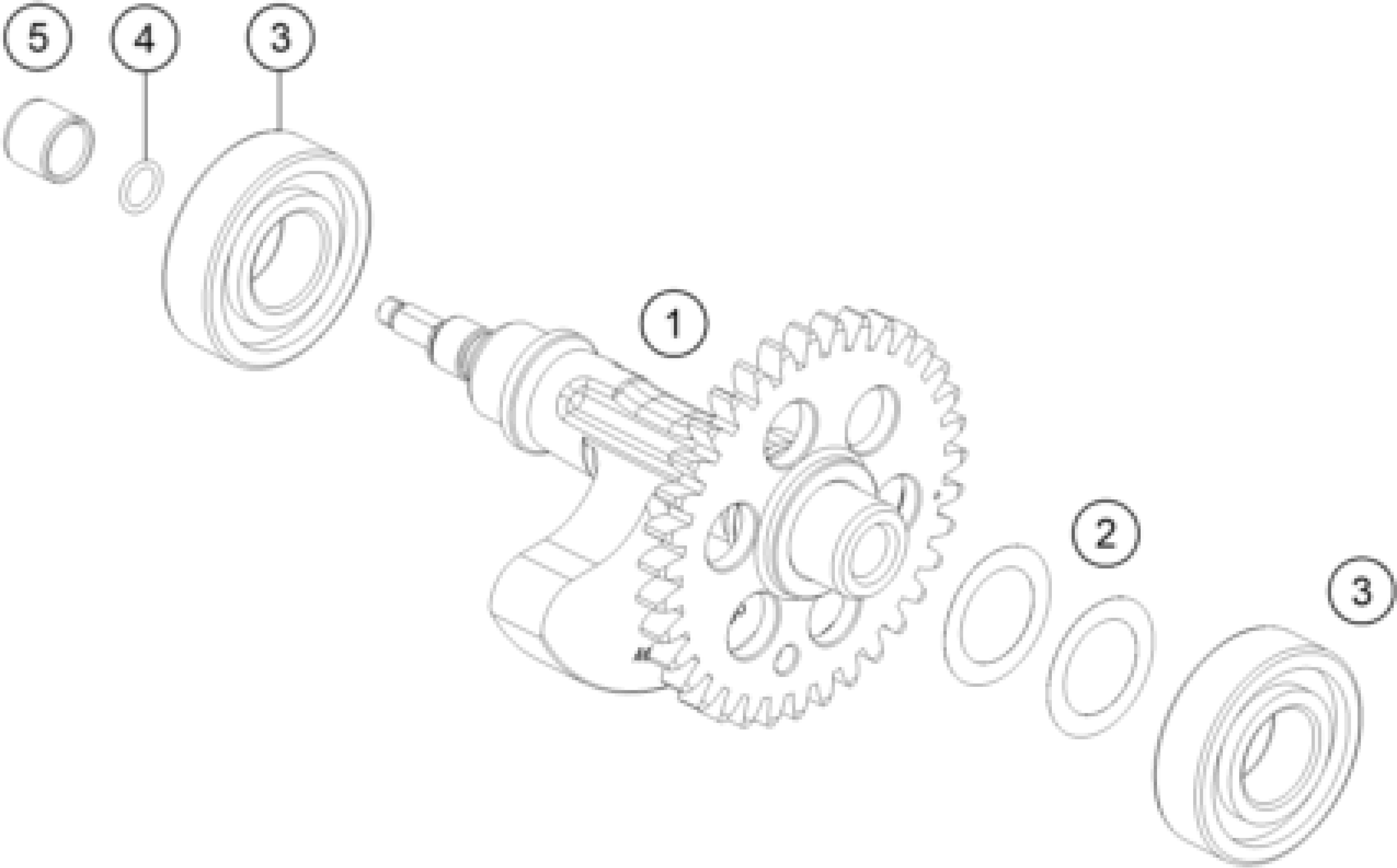 5
4
3
1
2
3