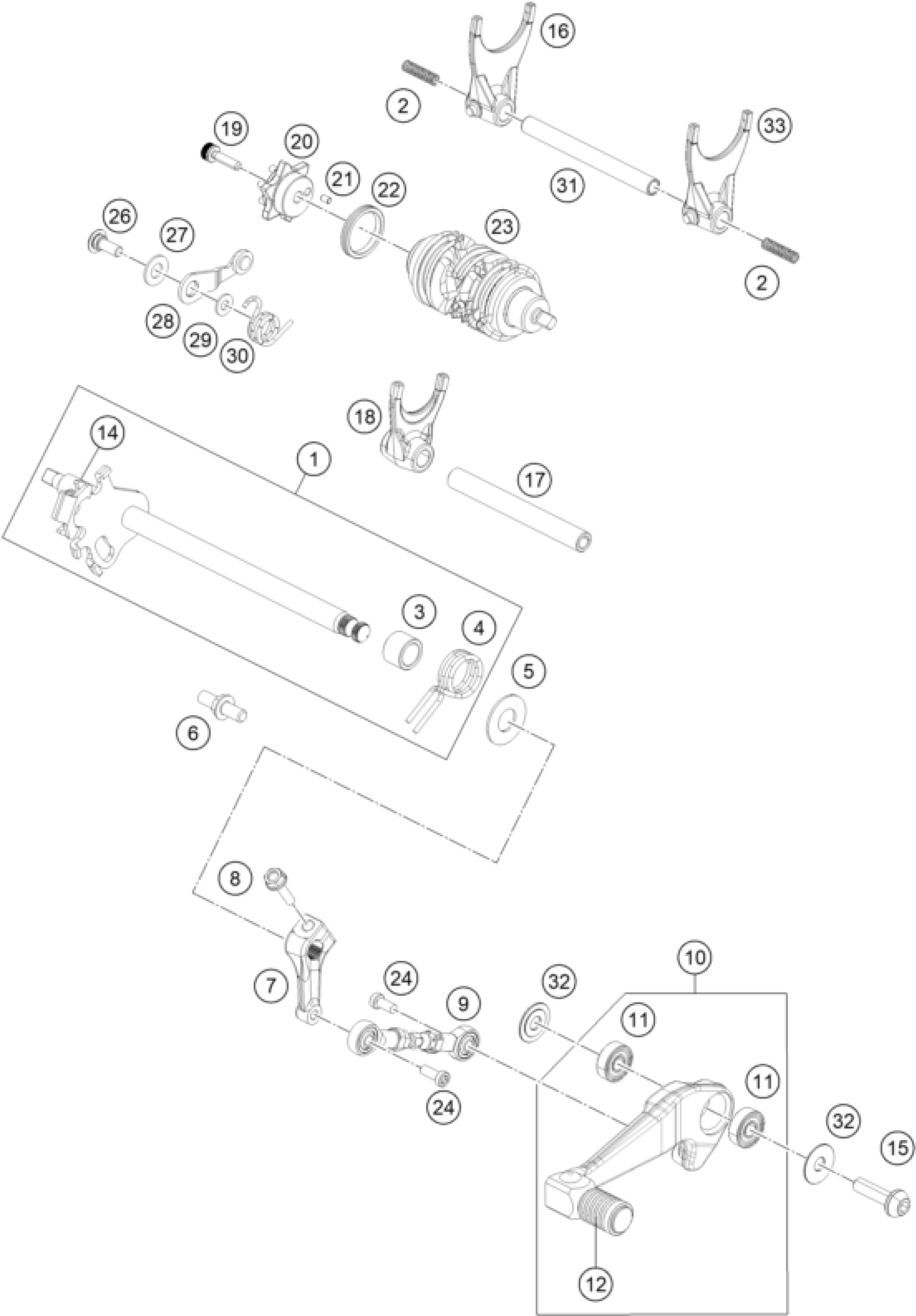 16
2
33
19
20
21
22
31
26
27
23
2
28
29
30
18
14
1
17
3
4
5
6
8
10
24
32
7
9
11
11
24
32
15
12