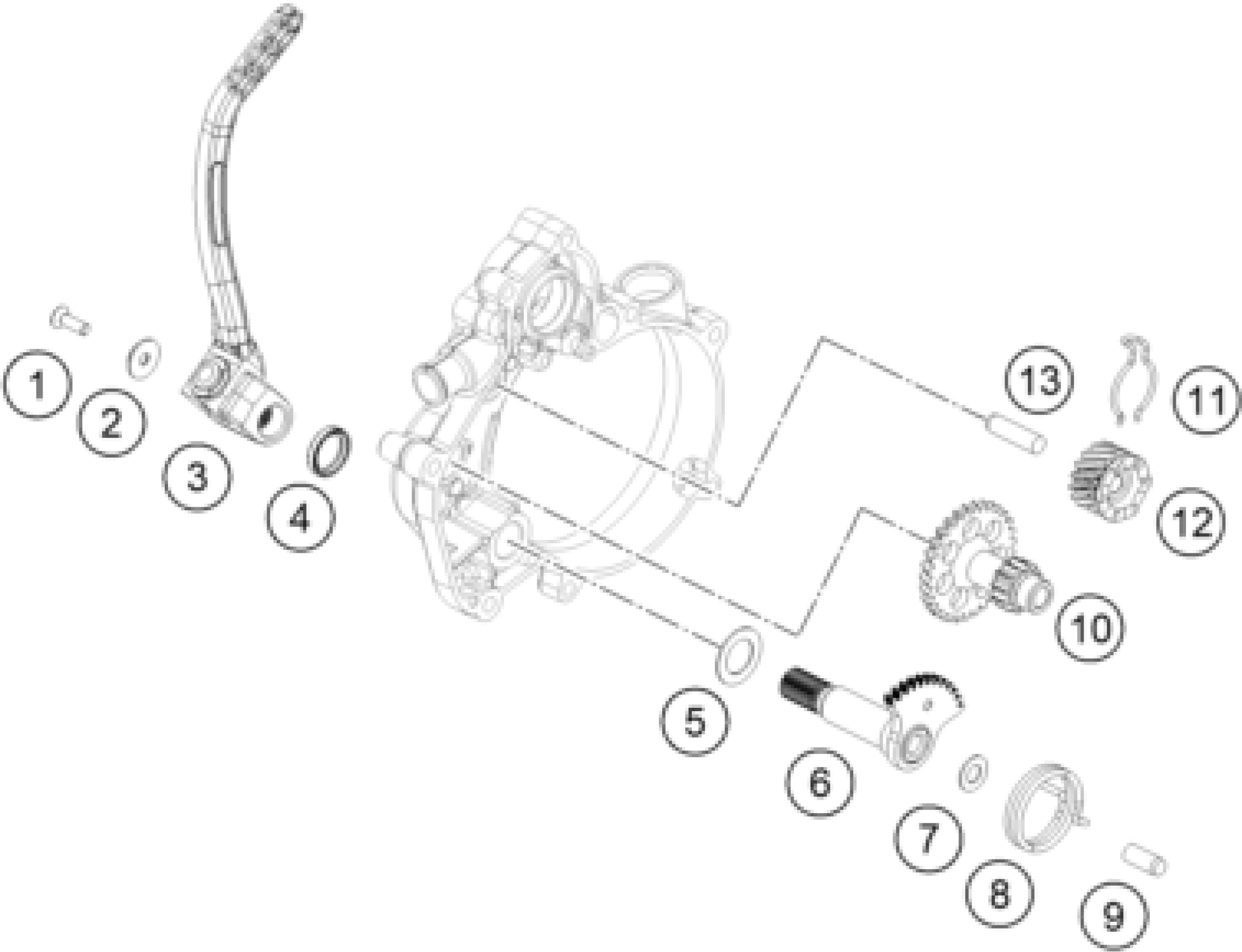 1
2
3
4
13
11
12
10
5
6
7
8
9